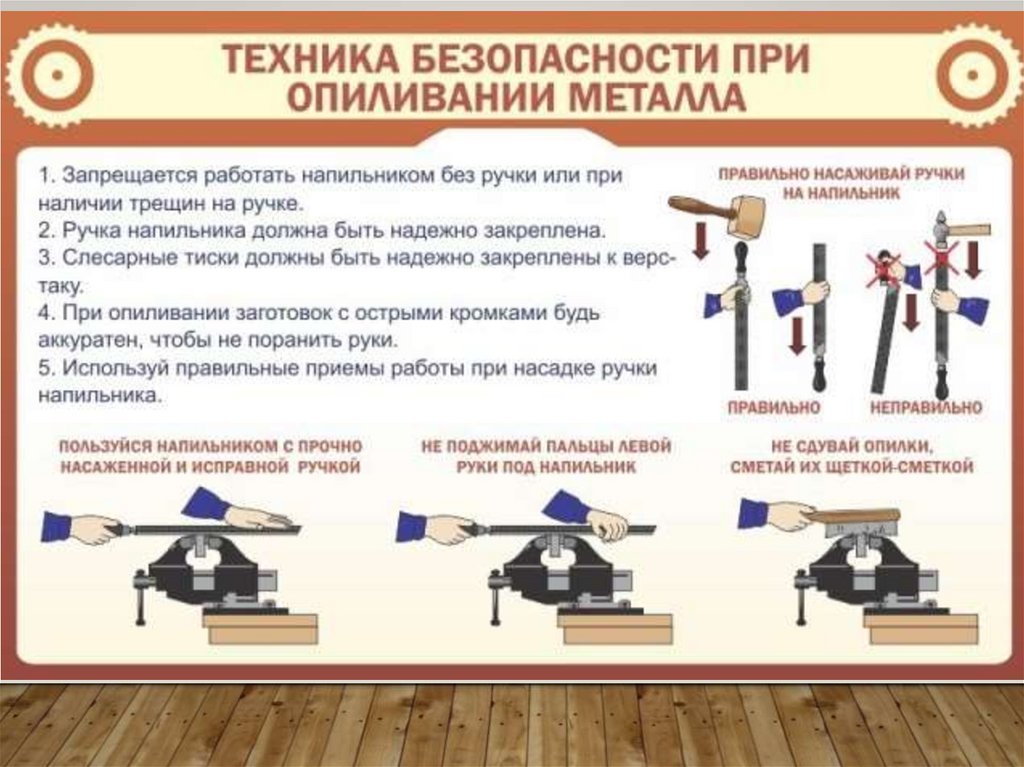 ТЕХНИКА БЕЗОПАСНОСТИ ПРИ ОПИЛИВАНИИ МЕТАЛЛА

1. Запрещается работать напильником без ручки или при наличии трещин на ручке.
2. Ручка напильника должна быть надежно закреплена.
3. Слесарные тиски должны быть надежно закреплены к верстаку.
4. При опиливании заготовок с острыми кромками будь аккуратен, чтобы не поранить руки.
5. Используй правильные приемы работы при насадке ручки напильника.

ПРАВИЛЬНО НАСАЖИВАЙ РУЧКИ НА НАПИЛЬНИК

ПРАВИЛЬНО

НЕПРАВИЛЬНО

ПОЛЬЗУЙСЯ НАПИЛЬНИКОМ С ПРОЧНО НАСАЖЕННОЙ И ИСПРАВНОЙ РУЧКОЙ

НЕ ПОДЖИМАЙ ПАЛЬЦЫ ЛЕВОЙ РУКИ ПОД НАПИЛЬНИК

НЕ СДУВАЙ ОПИЛКИ, СМЕТАЙ ИХ ЩЕТКОЙ-СМЕТКОЙ