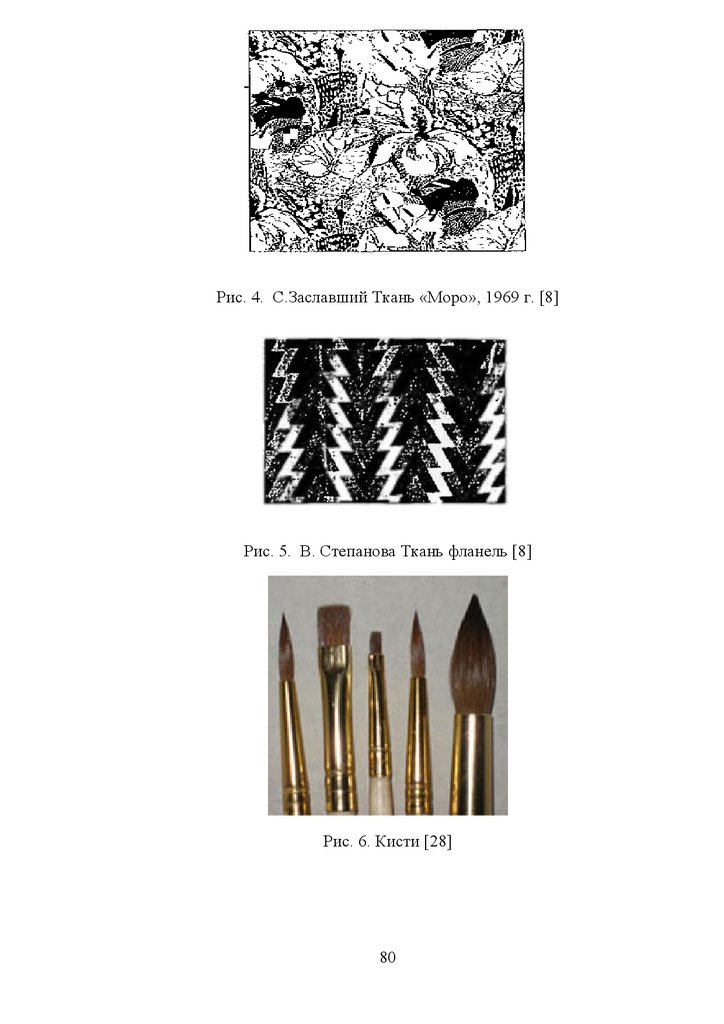 Рис. 4. С.Заславший Ткань «Моро», 1969 г. [8]

Рис. 5. В. Степанова Ткань фланель [8]

Рис. 6. Кисти [28]

80