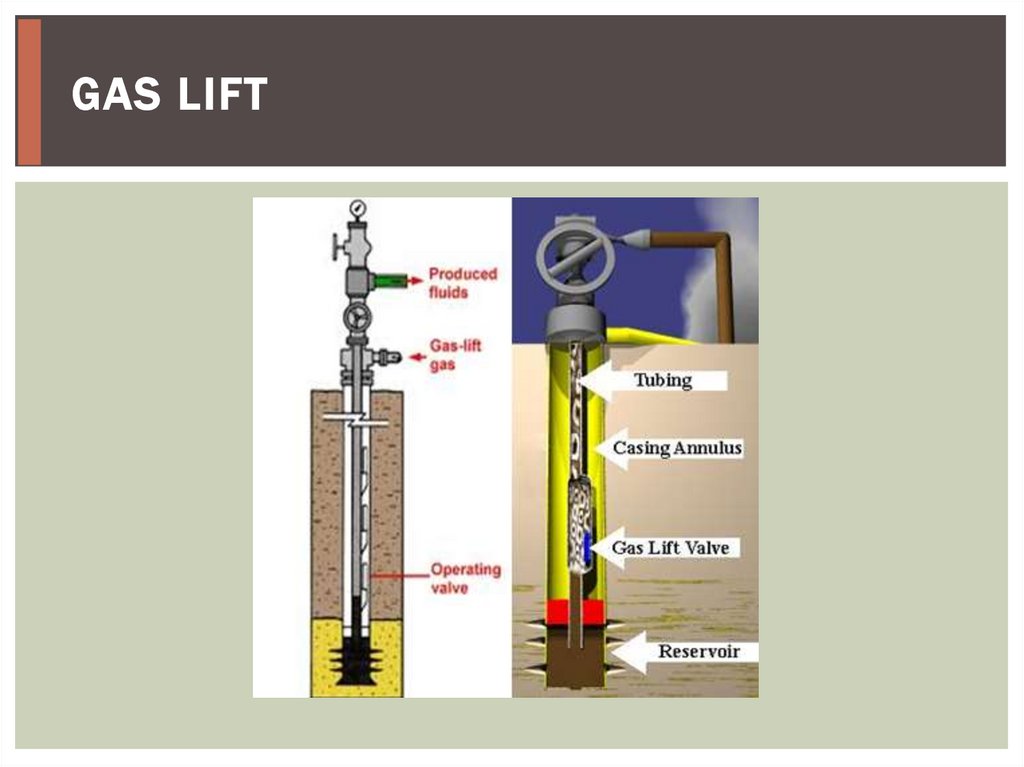 GAS LIFT

Produced fluids

Gas-lift gas

Operating valve

Tubing

Casing Annulus

Gas Lift Valve

Reservoir