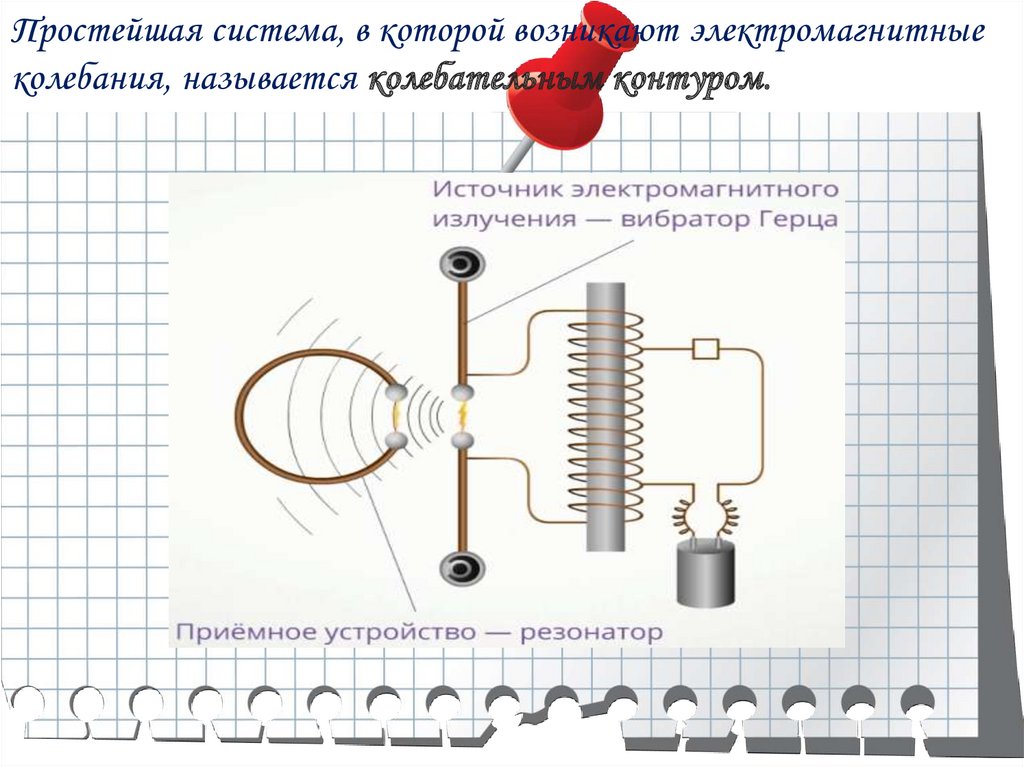 Простейшая система, в которой возникают электромагнитные колебания, называется колебательным контуром.

Источник электромагнитного излучения — вибратор Герца

Приёмное устройство — резонатор