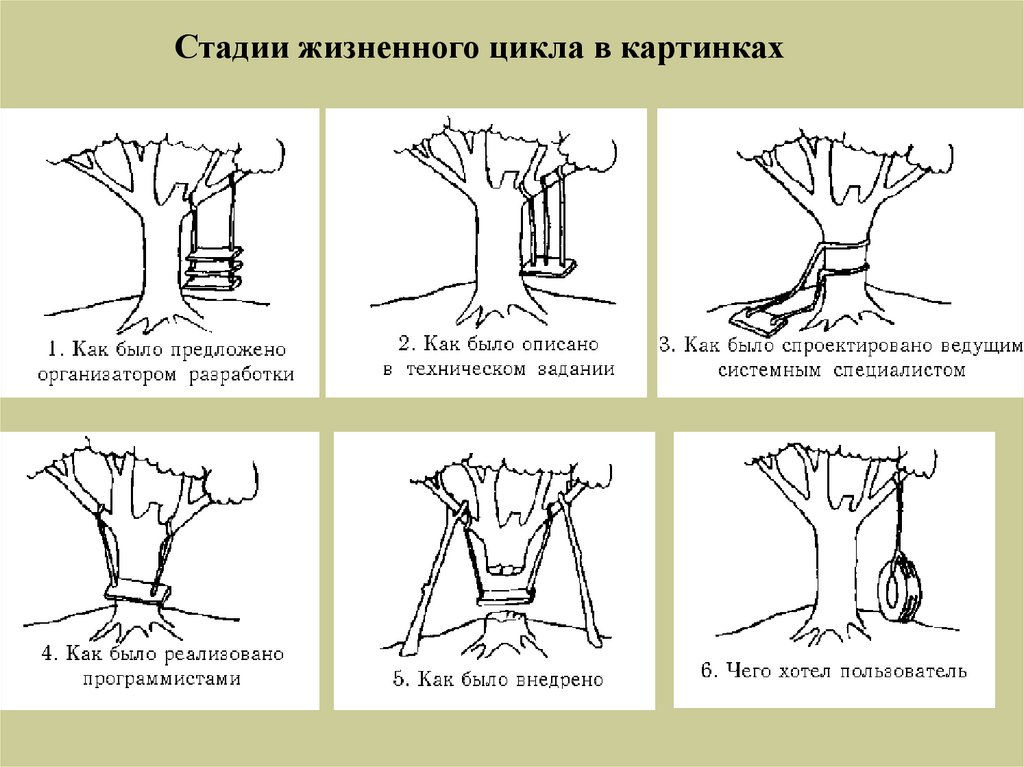 Стадии жизненного цикла в картинках

1. Как было предложено организатором разработки

2. Как было описано в техническом задании

3. Как было спроектировано ведущим системным специалистом

4. Как было реализовано программистами

5. Как было внедрено

6. Чего хотел пользователь