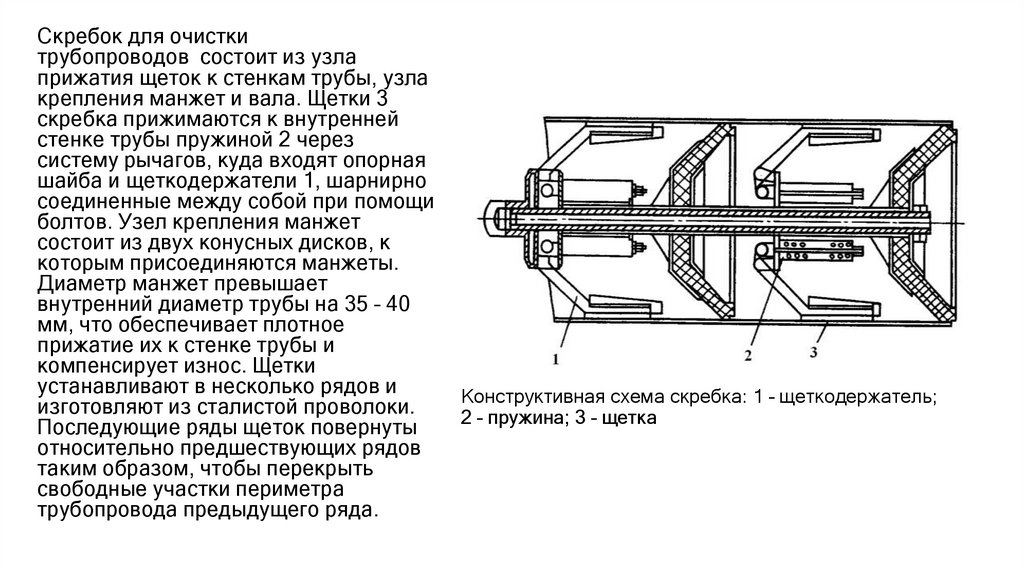 Скребок для очистки трубопроводов состоит из узла прижатия щеток к стенкам трубы, узла крепления манжет и вала. Щетки 3 скребка прижимаются к внутренней стенке трубы пружиной 2 через систему рычагов, куда входят опорная шайба и щеткодержатели 1, шарнирно соединенные между собой при помощи болтов. Узел крепления манжет состоит из двух конусных дисков, к которым присоединяются манжеты. Диаметр манжет превышает внутренний диаметр трубы на 35 - 40 мм, что обеспечивает плотное прижатие их к стенке трубы и компенсирует износ. Щетки устанавливают в несколько рядов и изготовляют из сталистой проволоки. Последующие ряды щеток повернуты относительно предшествующих рядов таким образом, чтобы перекрыть свободные участки периметра трубопровода предыдущего ряда.

1
2
3

Конструктивная схема скребка: 1 - щеткодержатель; 2 - пружина; 3 - щетка