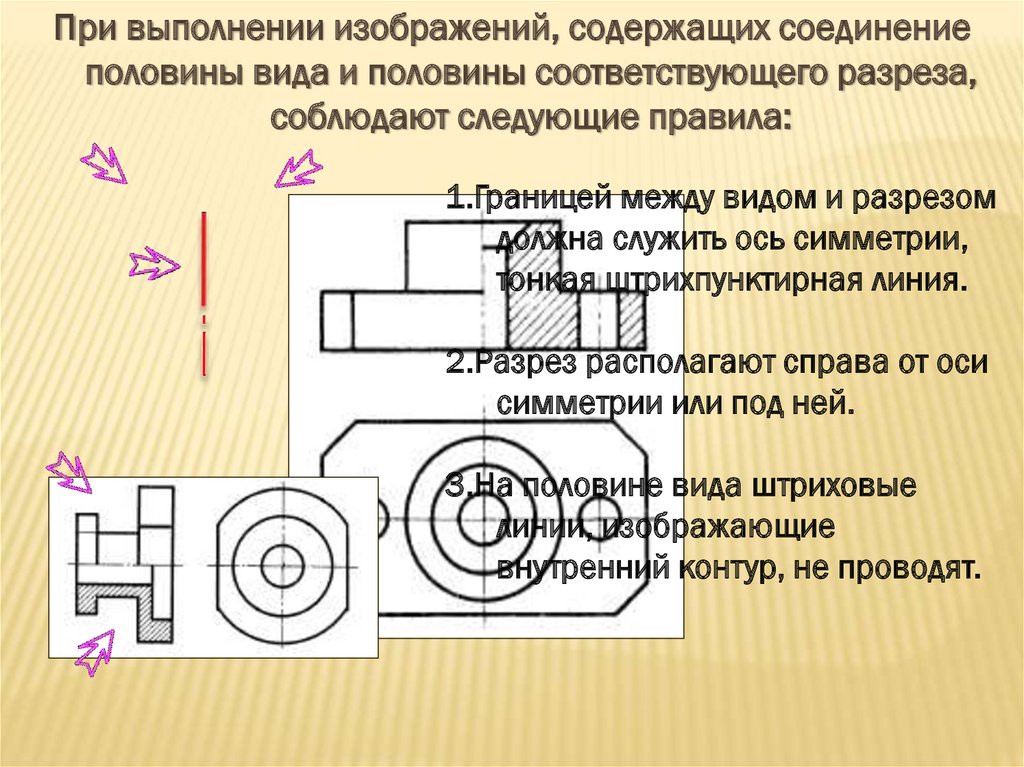 При выполнении изображений, содержащих соединение половины вида и половины соответствующего разреза, соблюдают следующие правила:

1.Границей между видом и разрезом должна служить ось симметрии, тонкая штрихпунктирная линия.

2.Разрез располагают справа от оси симметрии или под ней.

3.На половине вида штриховые линии, изображающие внутренний контур, не проводят.