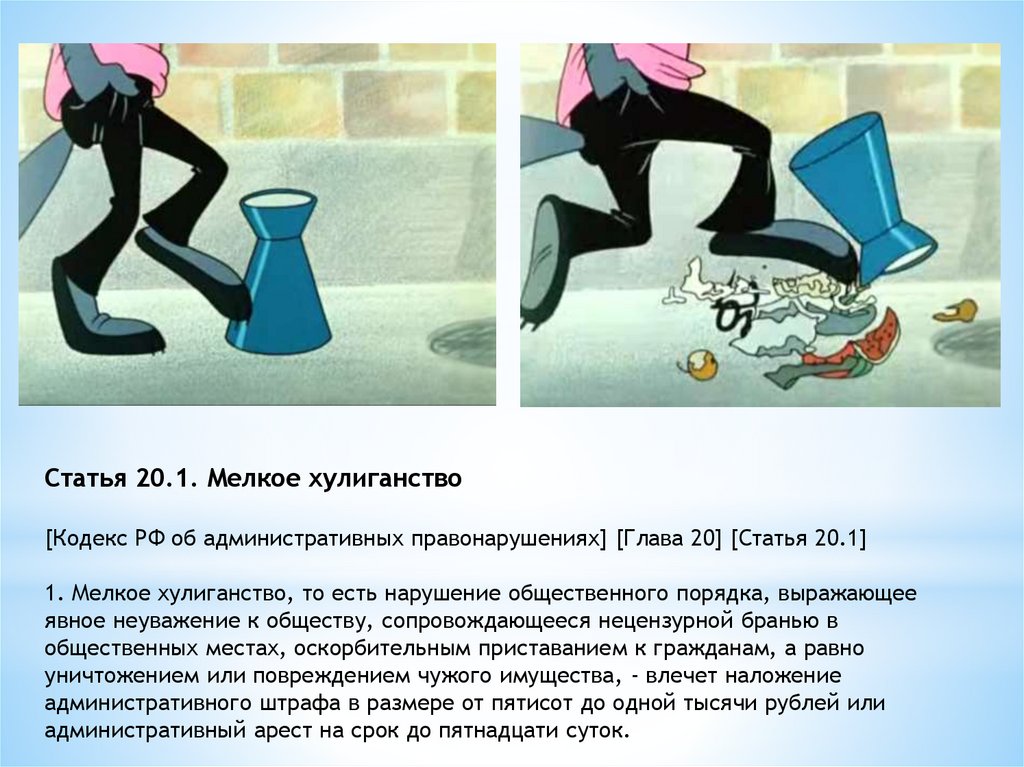 Статья 20.1. Мелкое хулиганство

[Кодекс РФ об административных правонарушениях] [Глава 20] [Статья 20.1]

1. Мелкое хулиганство, то есть нарушение общественного порядка, выражающее явное неуважение к обществу, сопровождающееся нецензурной бранью в общественных местах, оскорбительным приставанием к гражданам, а равно уничтожением или повреждением чужого имущества, - влечет наложение административного штрафа в размере от пятисот до одной тысячи рублей или административный арест на срок до пятнадцати суток.