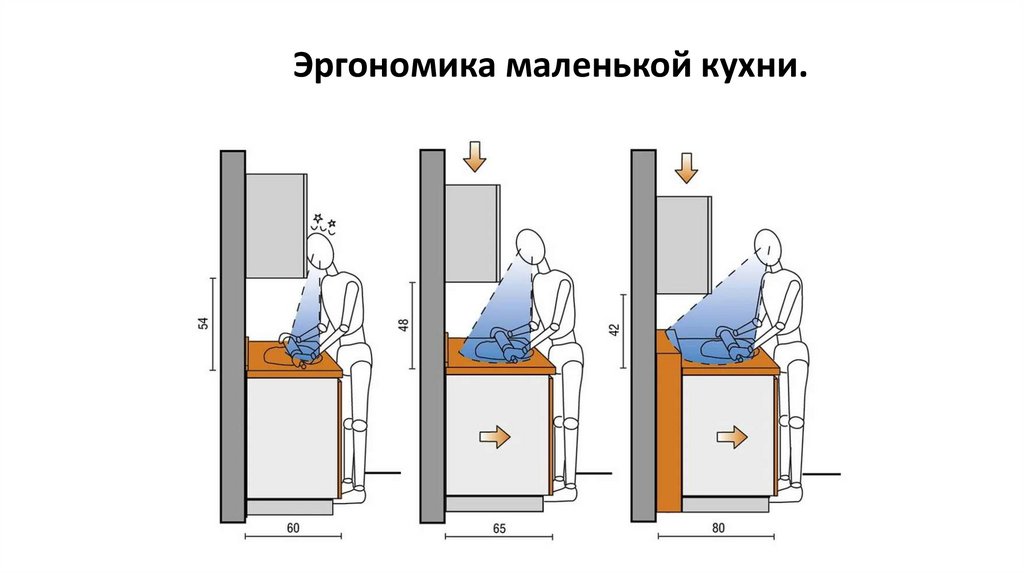 Эргономика маленькой кухни.

54

60

48

65

42

80