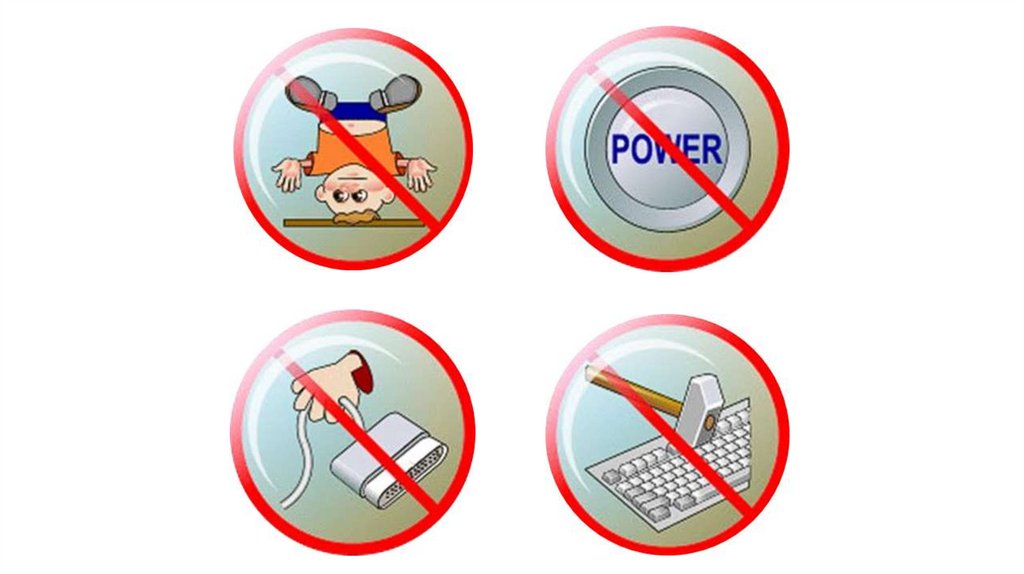 POWER