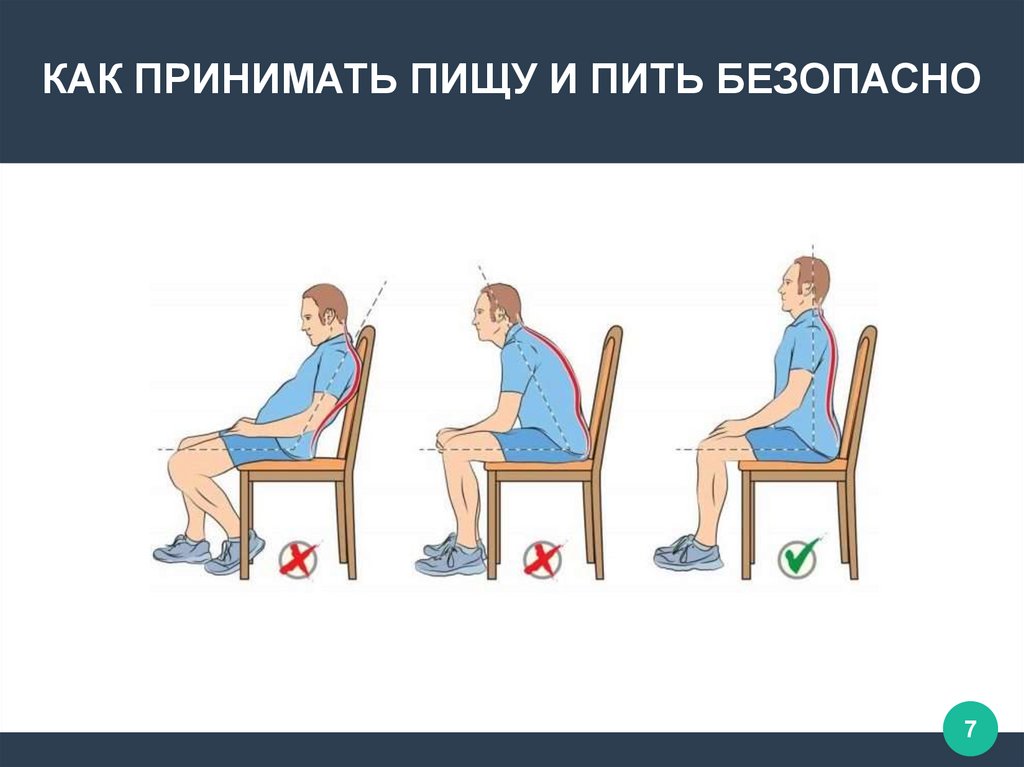 КАК ПРИНИМАТЬ ПИЩУ И ПИТЬ БЕЗОПАСНО

7