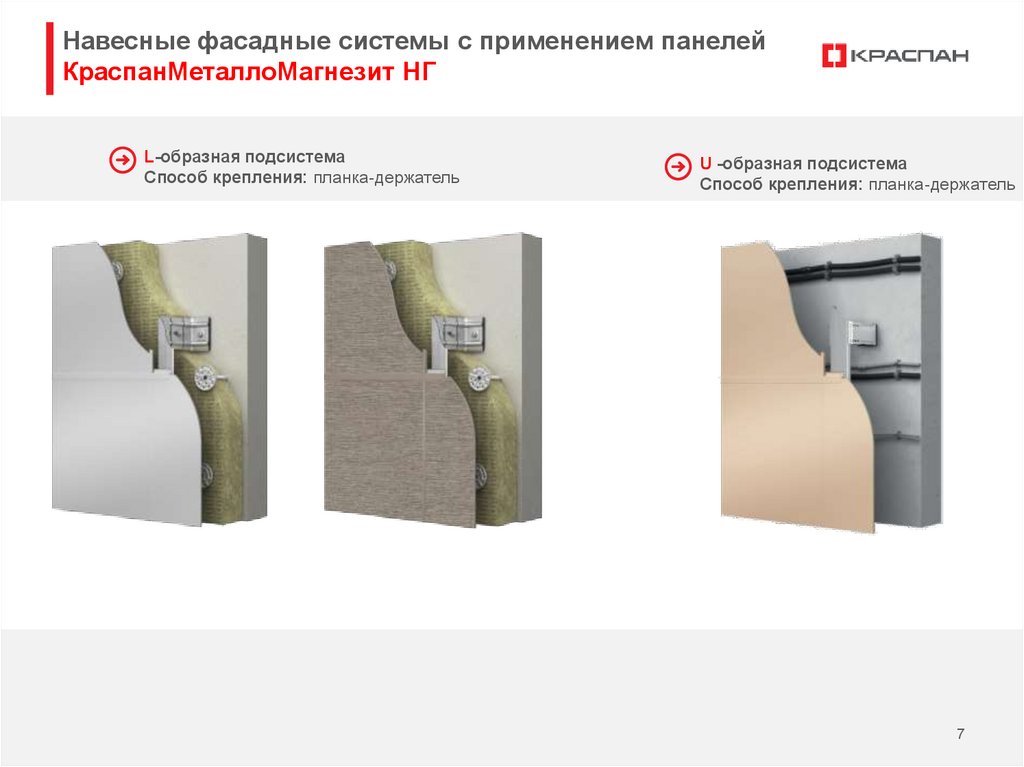 Навесные фасадные системы с применением панелей КраспанМеталлоМагнезит НГ

КРАСПАН

L-образная подсистема
Способ крепления: планка-держатель

U -образная подсистема
Способ крепления: планка-держатель

7