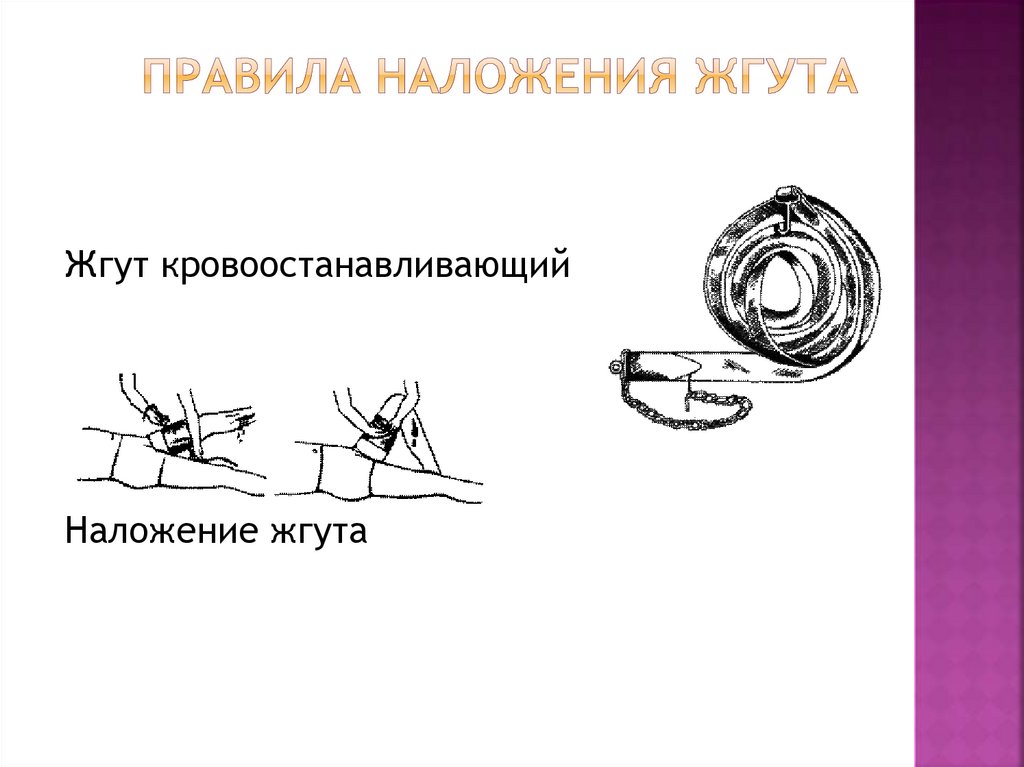 ПРАВИЛА НАЛОЖЕНИЯ ЖГУТА

Жгут кровоостанавливающий

Наложение жгута