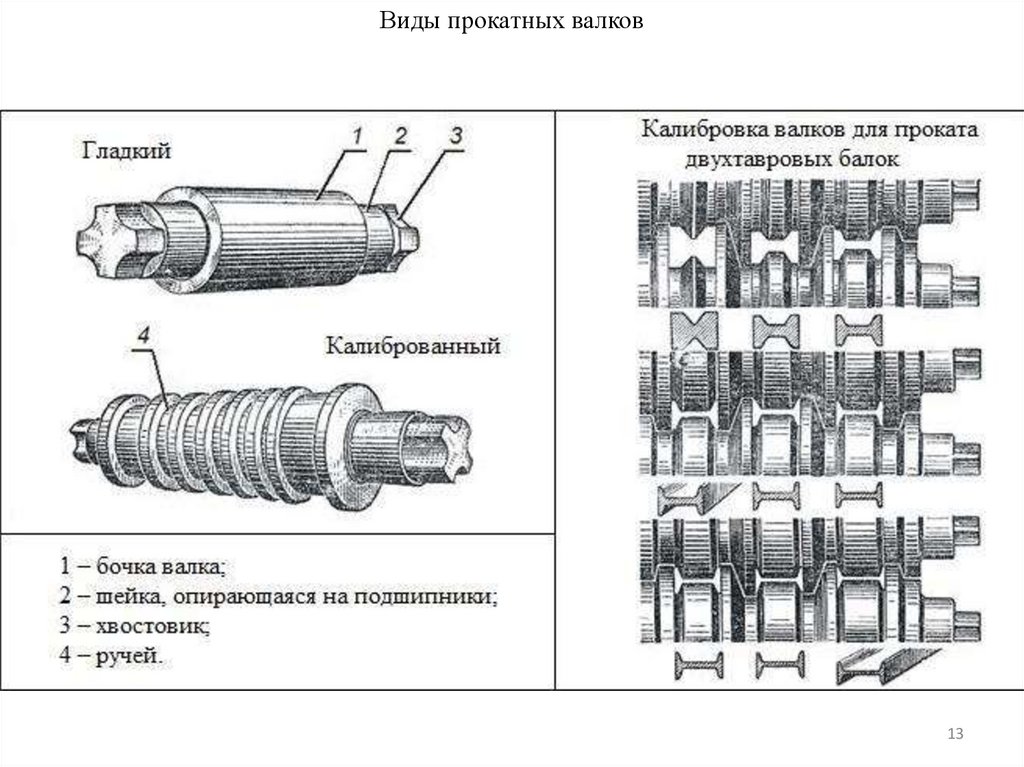 Виды прокатных валков

Гладкий

1

2

3

4

Калиброванный

1 – бочка валка;
2 – шейка, опирающаяся на подшипники;
3 – хвостовик;
4 – ручей.

Калибровка валков для проката двухтавровых балок

13