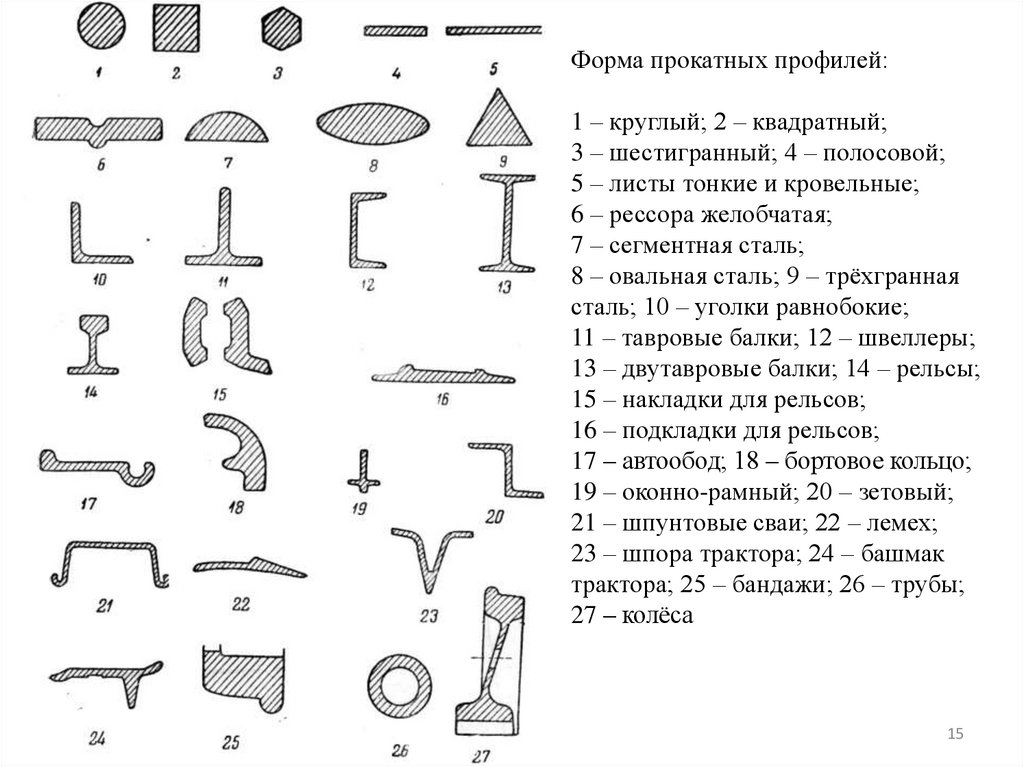 1 2 3 4 5
6 7 8 9
10 11 12 13
14 15 16
17 18 19 20
21 22 23
24 25 26 27

Форма прокатных профилей:

1 – круглый; 2 – квадратный; 3 – шестигранный; 4 – полосовой; 5 – листы тонкие и кровельные; 6 – рессора желобчатая; 7 – сегментная сталь; 8 – овальная сталь; 9 – трёхгранная сталь; 10 – уголки равнобокие; 11 – тавровые балки; 12 – швеллеры; 13 – двутавровые балки; 14 – рельсы; 15 – накладки для рельсов; 16 – подкладки для рельсов; 17 – автообод; 18 – бортовое кольцо; 19 – оконно-рамный; 20 – зетовый; 21 – шпунтовые сваи; 22 – лемех; 23 – шпора трактора; 24 – башмак трактора; 25 – бандажи; 26 – трубы; 27 – колёса

15