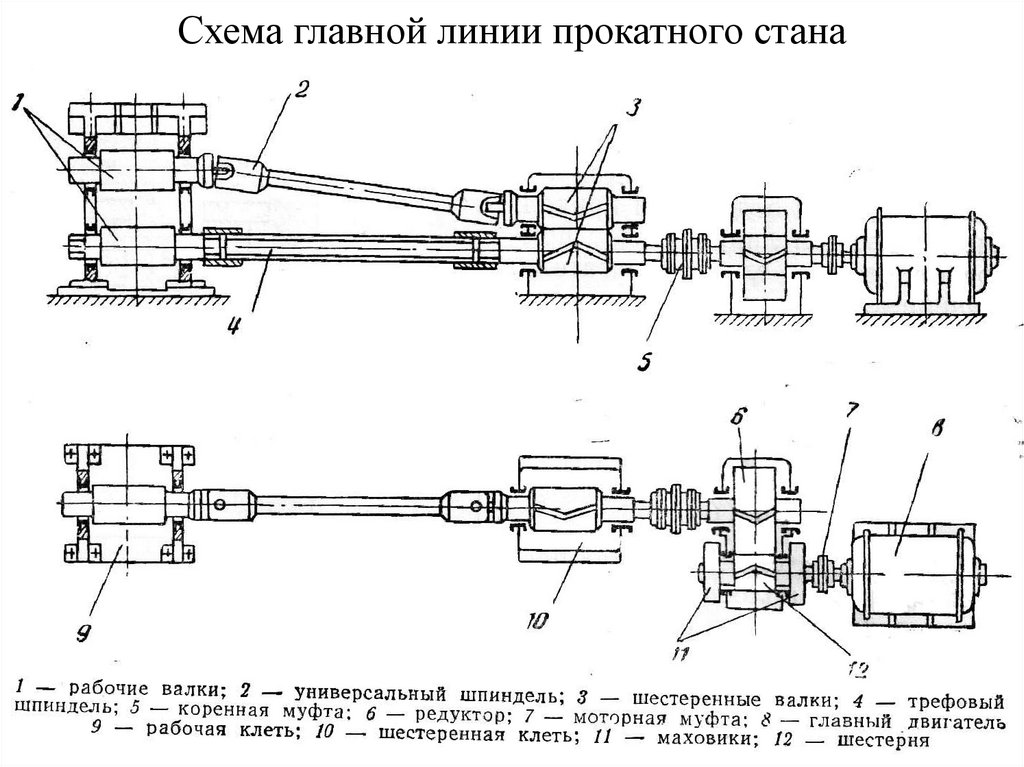 Схема главной линии прокатного стана

1
2
3
4
5

6
7
8
9
10
11
12

1 — рабочие валки; 2 — универсальный шпиндель; 3 — шестеренные валки; 4 — трефовый шпиндель; 5 — коренная муфта; 6 — редуктор; 7 — моторная муфта; 8 — главный двигатель 9 — рабочая клеть; 10 — шестеренная клеть; 11 — маховики; 12 — шестерня