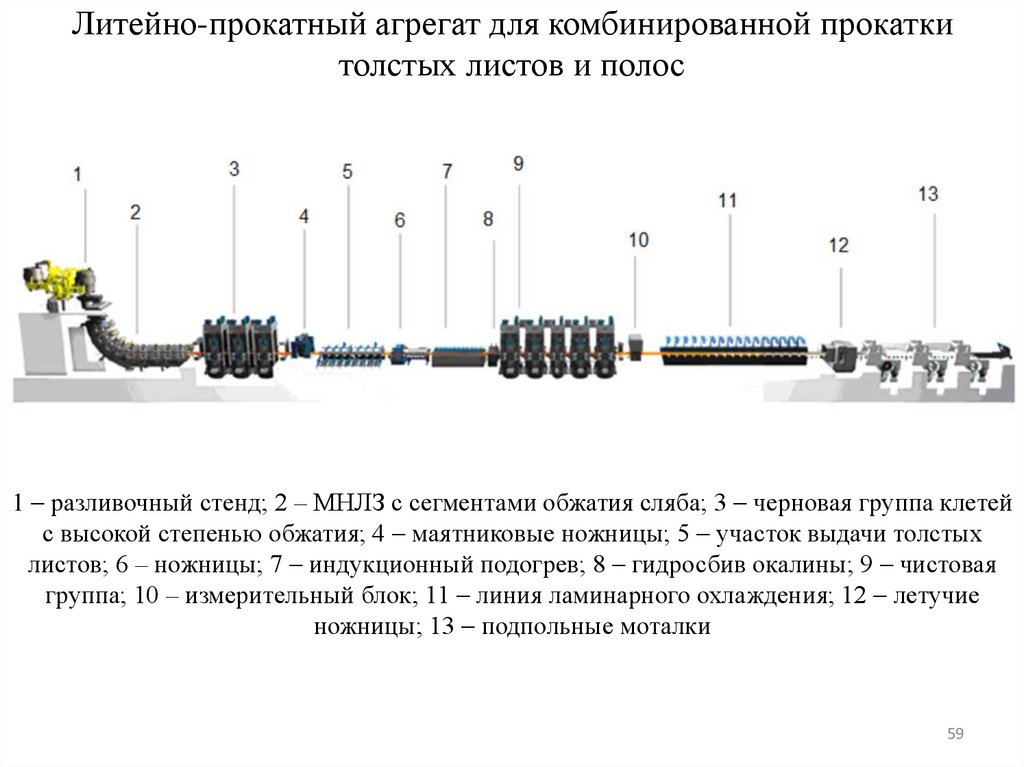 Литейно-прокатный агрегат для комбинированной прокатки толстых листов и полос

1
2
3
4
5
6
7
8
9
10
11
12
13

1 – разливочный стенд; 2 – МНЛЗ с сегментами обжатия сляба; 3 – черновая группа клетей с высокой степенью обжатия; 4 – маятниковые ножницы; 5 – участок выдачи толстых листов; 6 – ножницы; 7 – индукционный подогрев; 8 – гидросбив окалины; 9 – чистовая группа; 10 – измерительный блок; 11 – линия ламинарного охлаждения; 12 – летучие ножницы; 13 – подпольные моталки

59