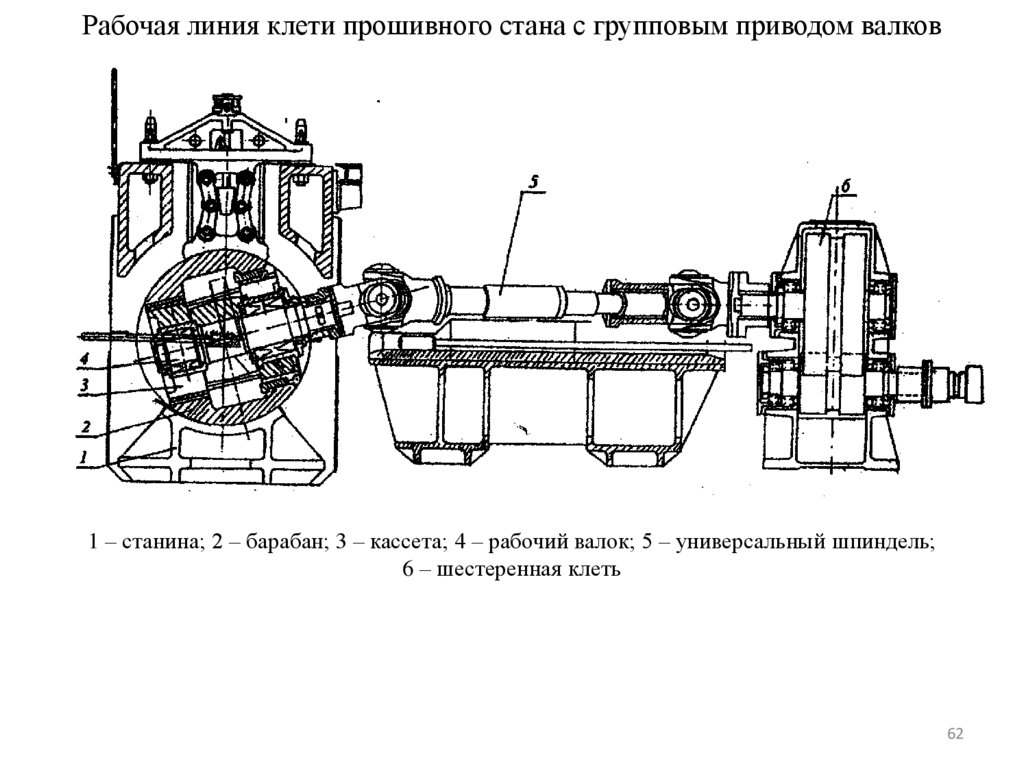 Рабочая линия клети прошивного стана с групповым приводом валков

5
6
4
3
2
1

1 – станина; 2 – барабан; 3 – кассета; 4 – рабочий валок; 5 – универсальный шпиндель; 6 – шестеренная клеть

62