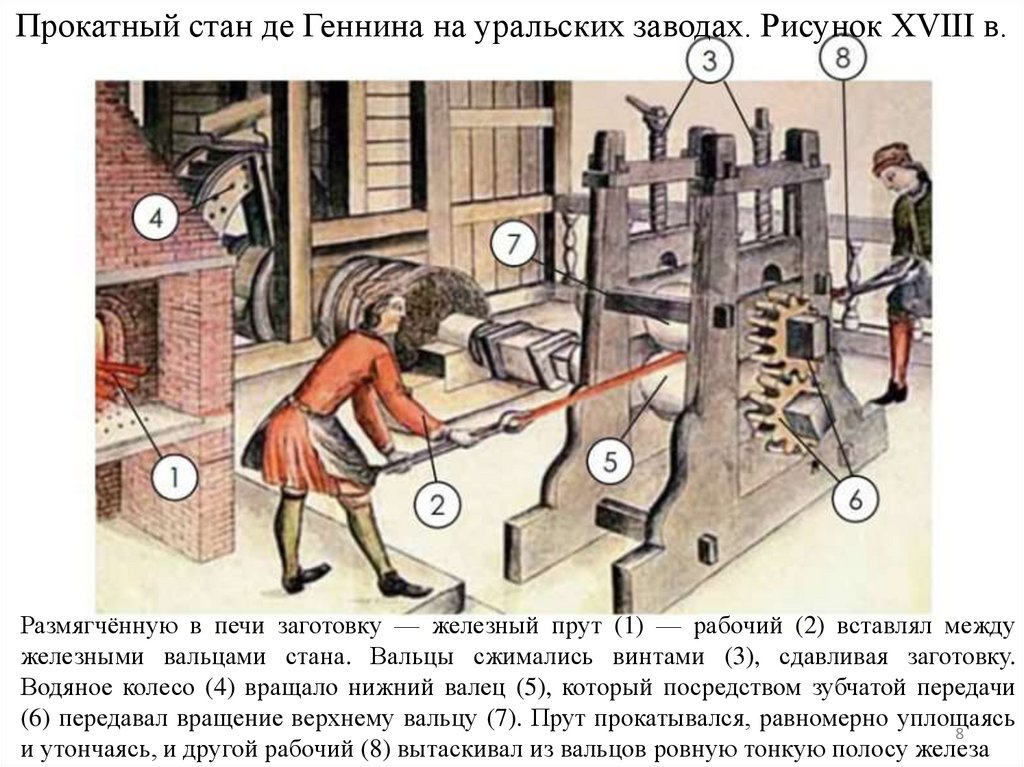 Прокатный стан де Геннина на уральских заводах. Рисунок XVIII в.

3
8
4
7
1
2
5
6

Размягчённую в печи заготовку — железный прут (1) — рабочий (2) вставлял между железными вальцами стана. Вальцы сжимались винтами (3), сдавливая заготовку. Водяное колесо (4) вращало нижний валец (5), который посредством зубчатой передачи (6) передавал вращение верхнему вальцу (7). Прут прокатывался, равномерно уплощаясь и утончаясь, и другой рабочий (8) вытаскивал из вальцов ровную тонкую полосу железа

8