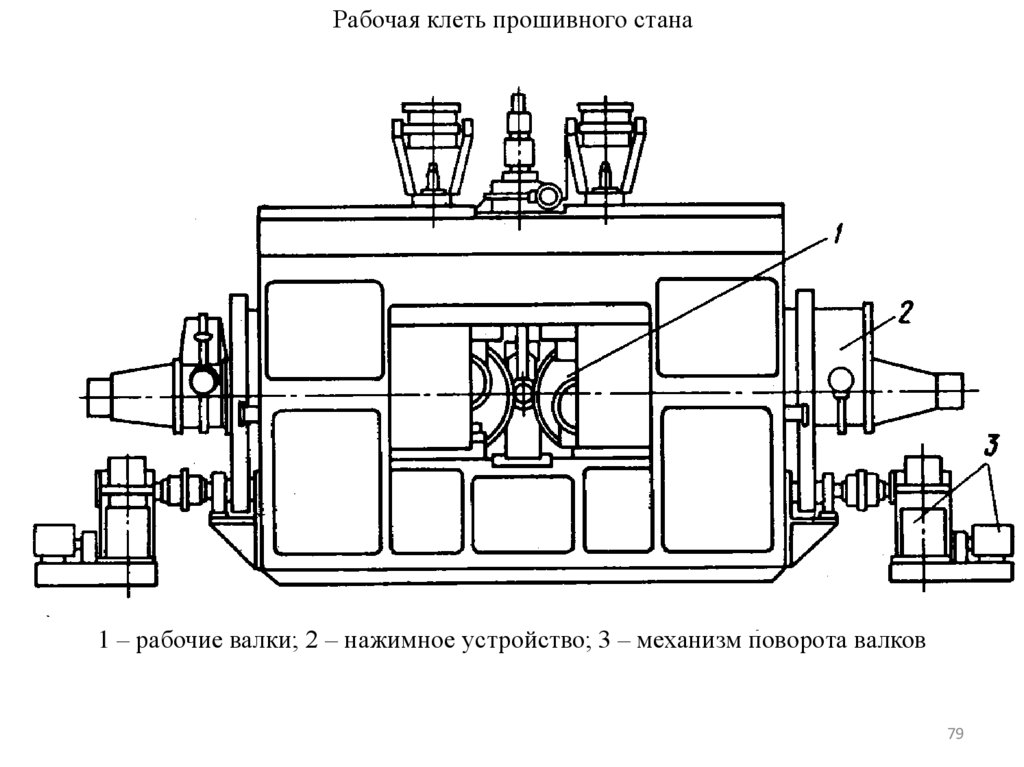 Рабочая клеть прошивного стана

1

2

3

1 – рабочие валки; 2 – нажимное устройство; 3 – механизм поворота валков

79