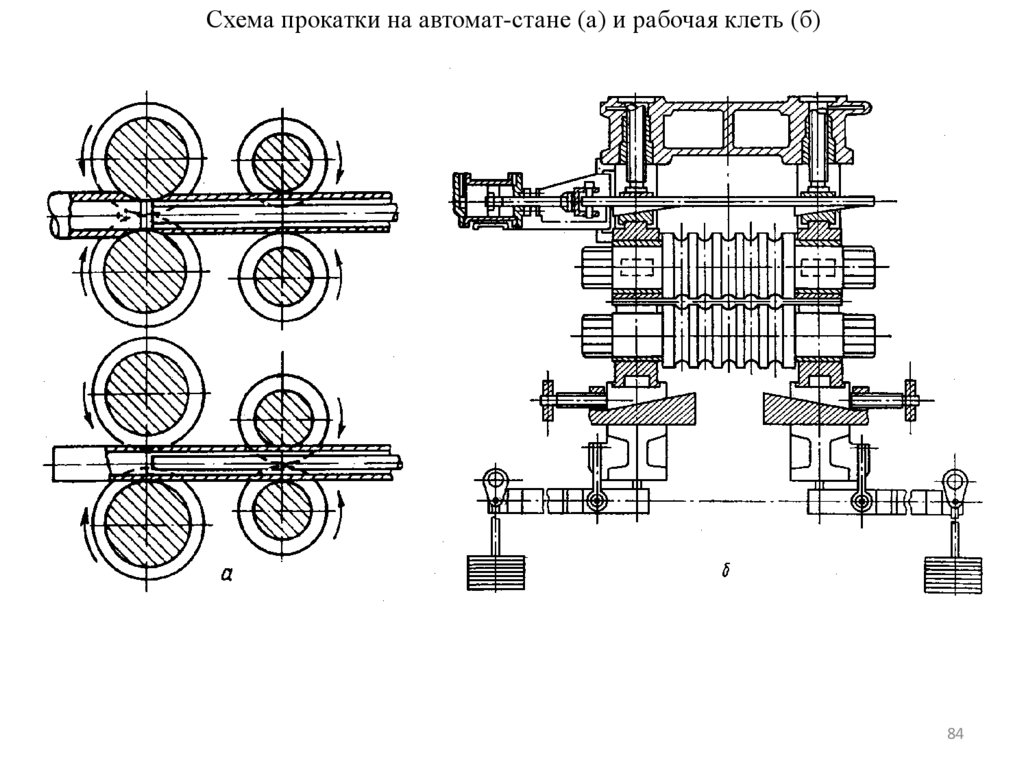 Схема прокатки на автомат-стане (а) и рабочая клеть (б)

а

б

84