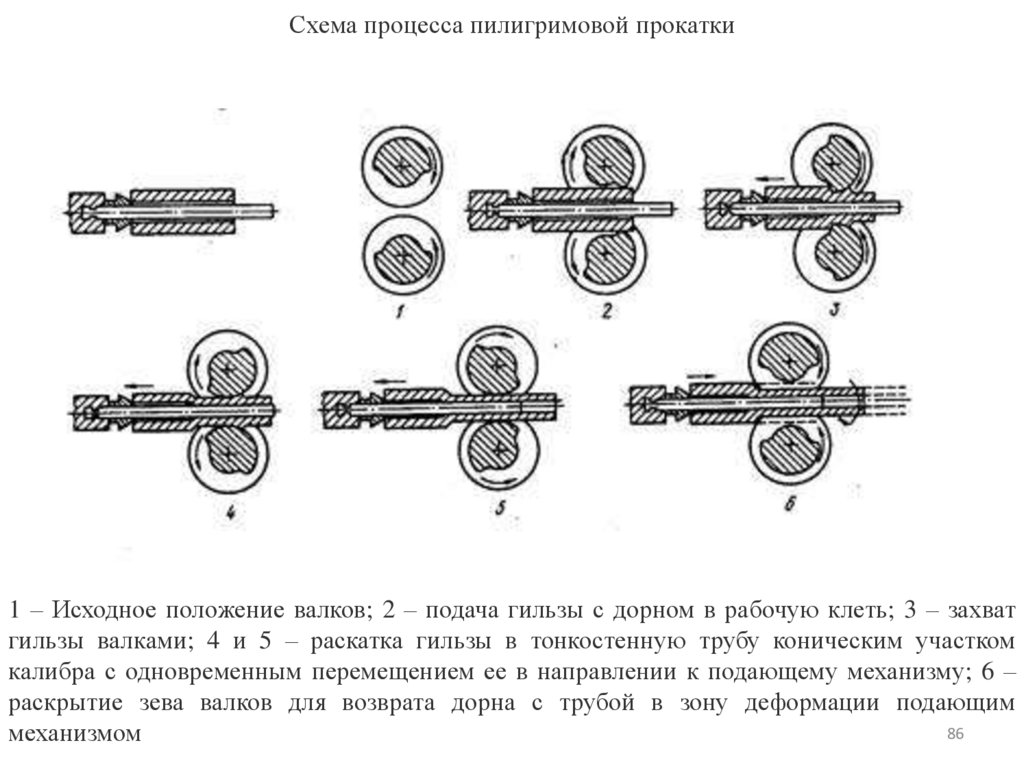 Схема процесса пилигримовой прокатки

1

2

3

4

5

6

1 – Исходное положение валков; 2 – подача гильзы с дорном в рабочую клеть; 3 – захват гильзы валками; 4 и 5 – раскатка гильзы в тонкостенную трубу коническим участком калибра с одновременным перемещением ее в направлении к подающему механизму; 6 – раскрытие зева валков для возврата дорна с трубой в зону деформации подающим механизмом

86