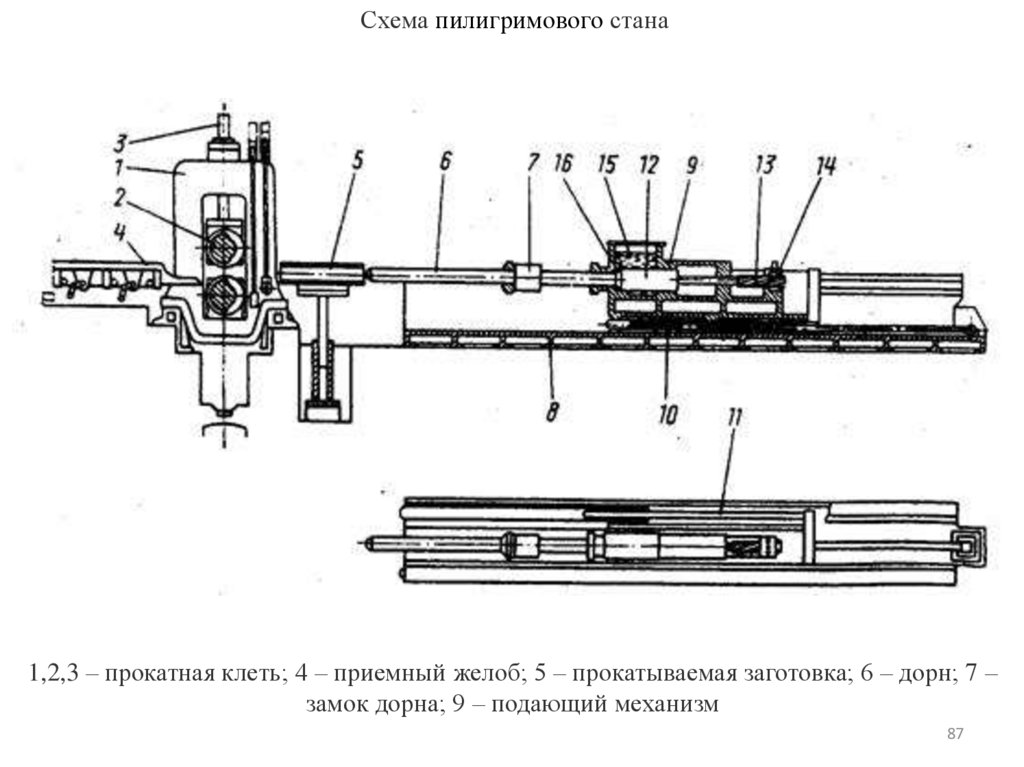 Схема пилигримового стана

3
1
2
4
5
6
7
16
15
12
9
13
14
8
10
11

1,2,3 – прокатная клеть; 4 – приемный желоб; 5 – прокатываемая заготовка; 6 – дорн; 7 – замок дорна; 9 – подающий механизм

87