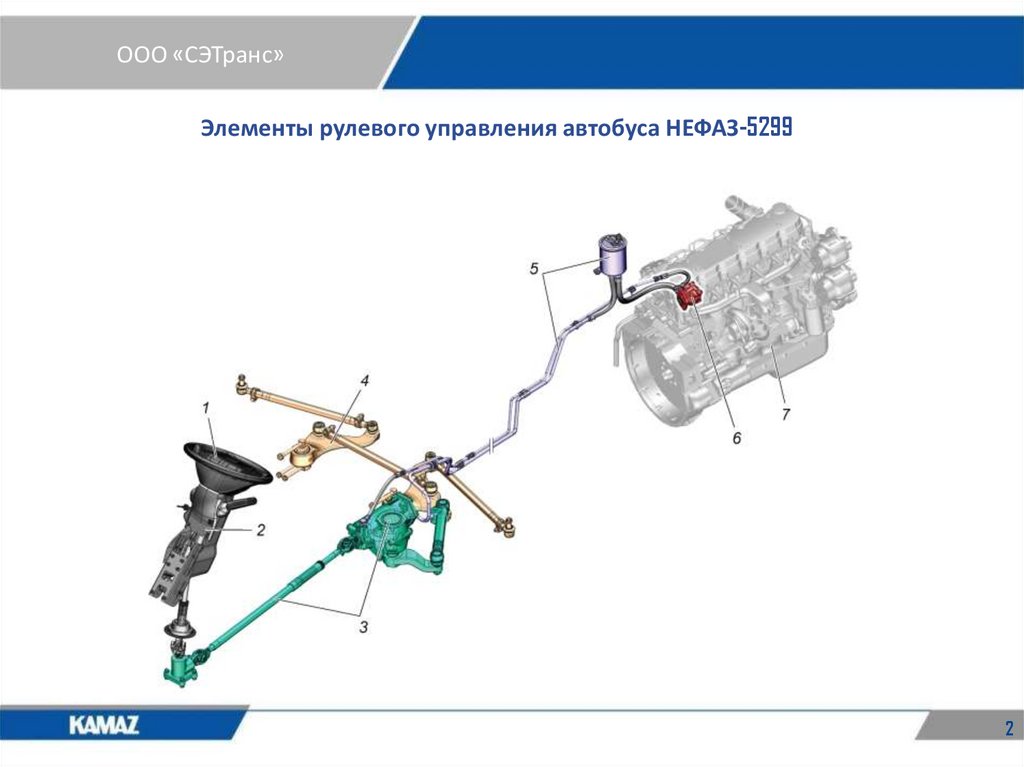 ООО «СЭТранс»

Элементы рулевого управления автобуса НЕФАЗ-5299

5

4

1

2

3

6

7

KAMAZ

2