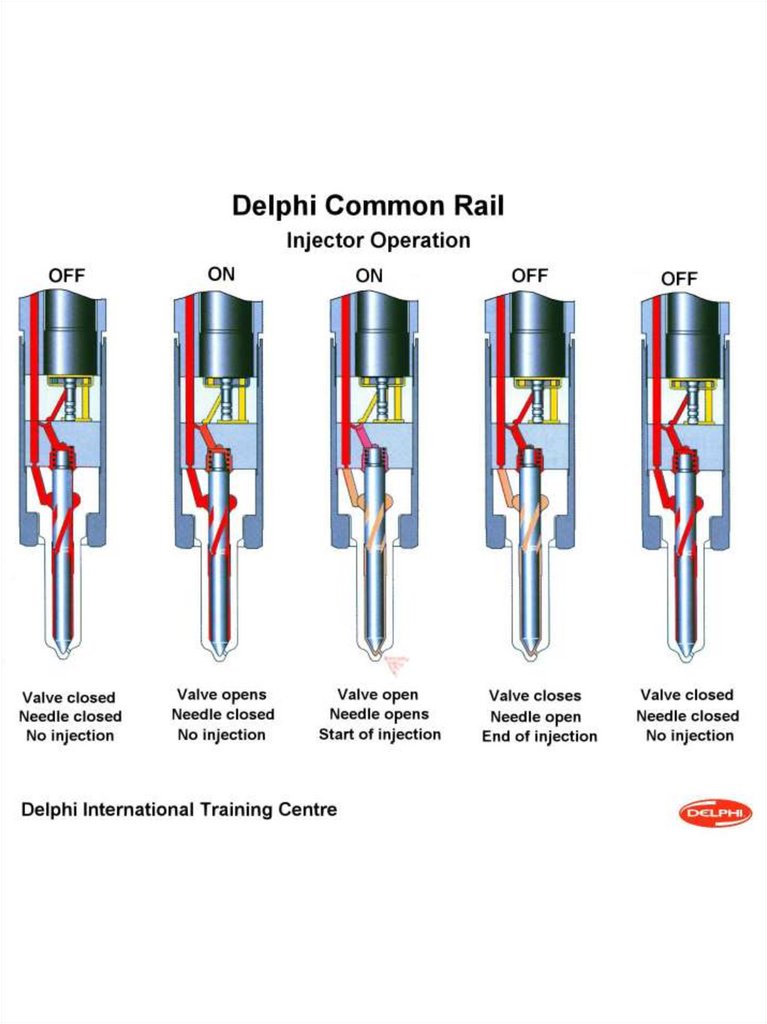 Delphi Common Rail
Injector Operation

OFF

ON

ON

OFF

OFF

Valve closed
Needle closed
No injection

Valve opens
Needle closed
No injection

Valve open
Needle opens
Start of injection

Valve closes
Needle open
End of injection

Valve closed
Needle closed
No injection

Delphi International Training Centre

DELPHI