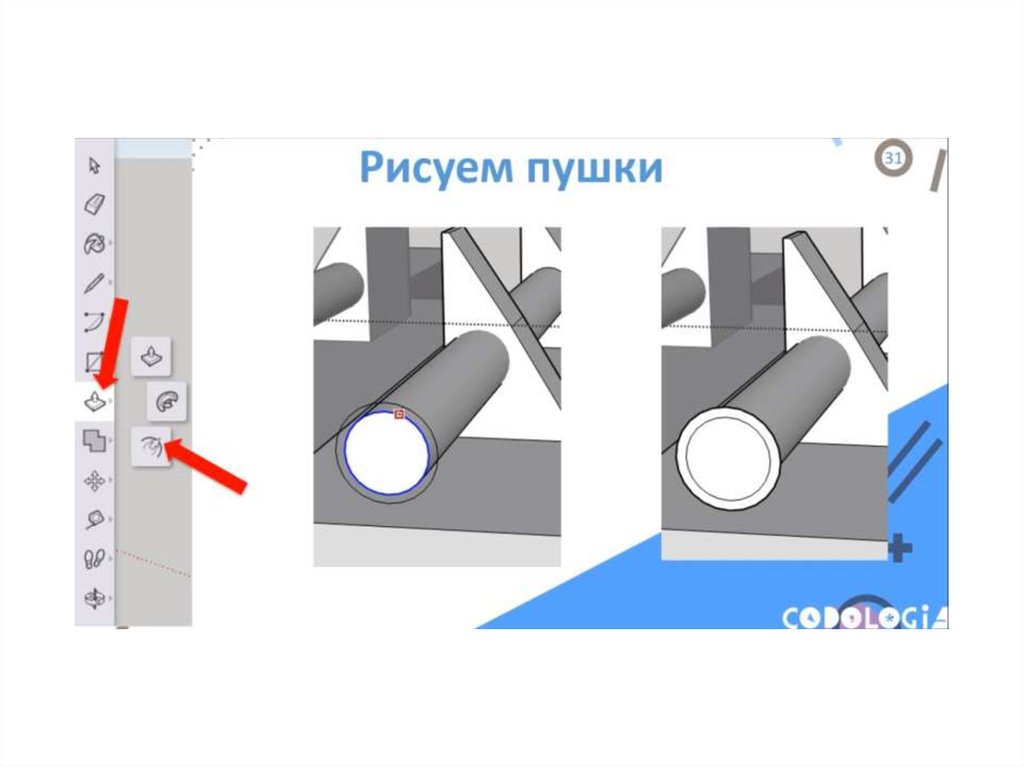 Рисуем пушки

31

CODOLOGIA