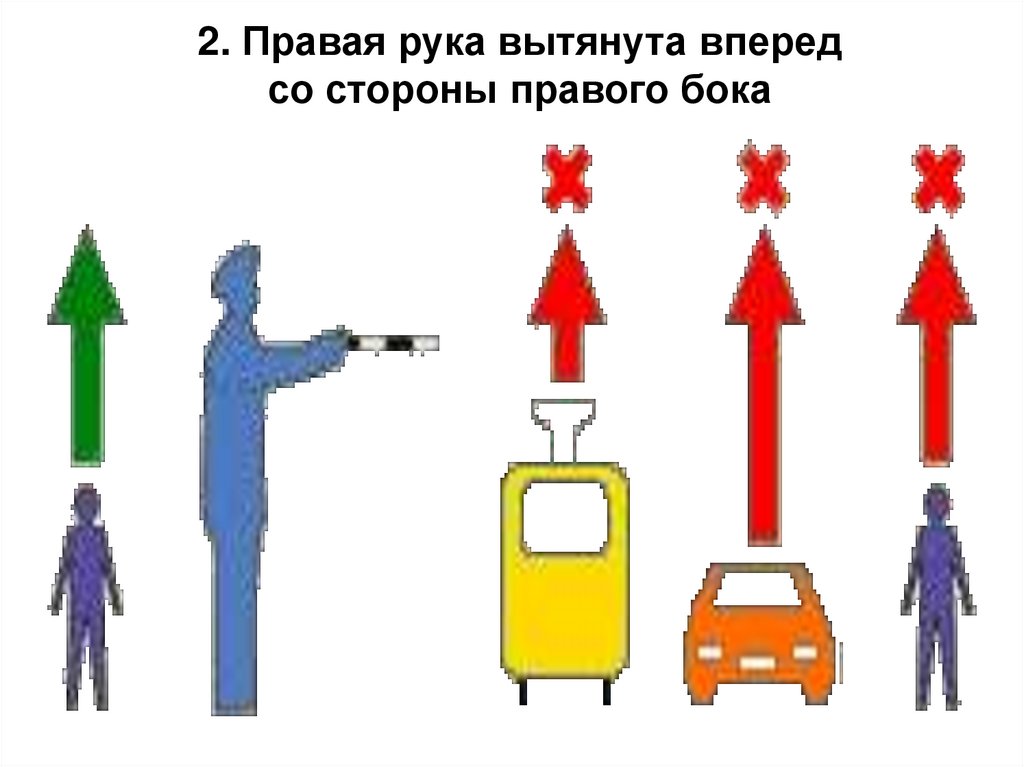 2. Правая рука вытянута вперед со стороны правого бока