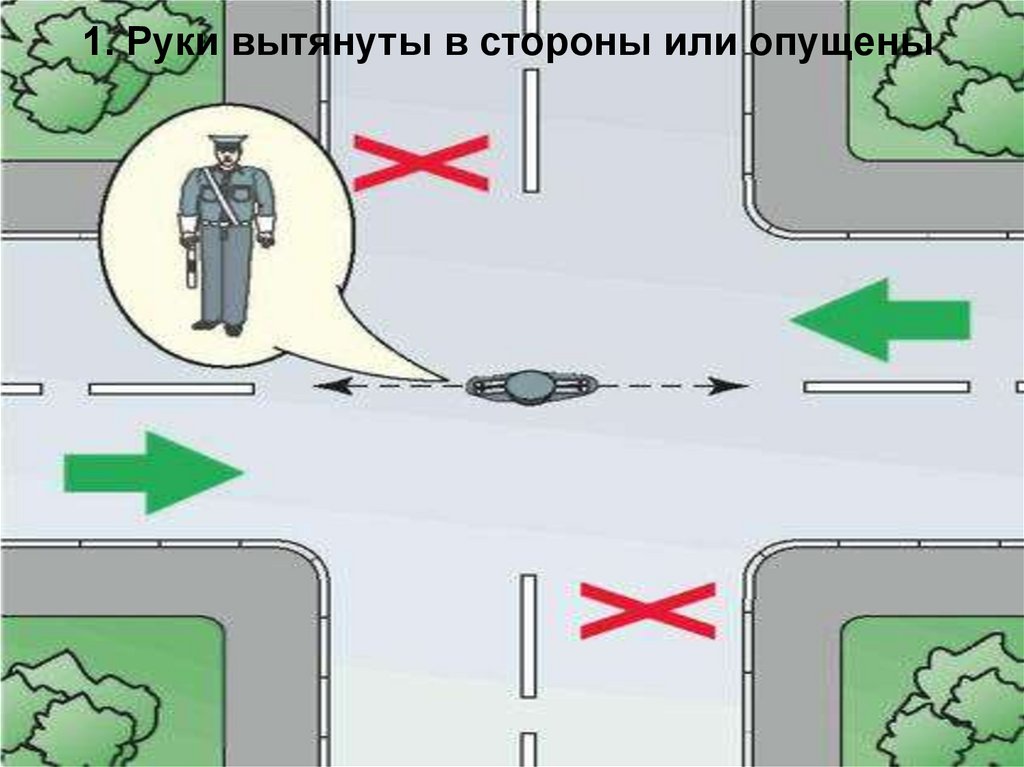 1. Руки вытянуты в стороны или опущены