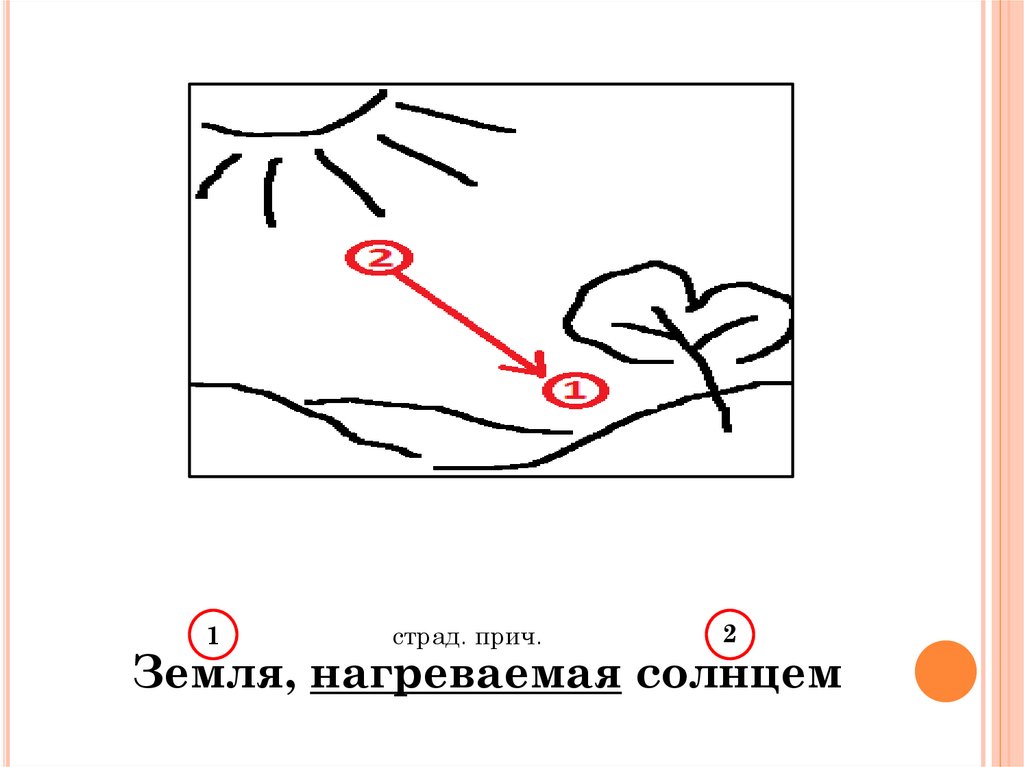 2

1

1 страд. прич. 2

Земля, нагреваемая солнцем