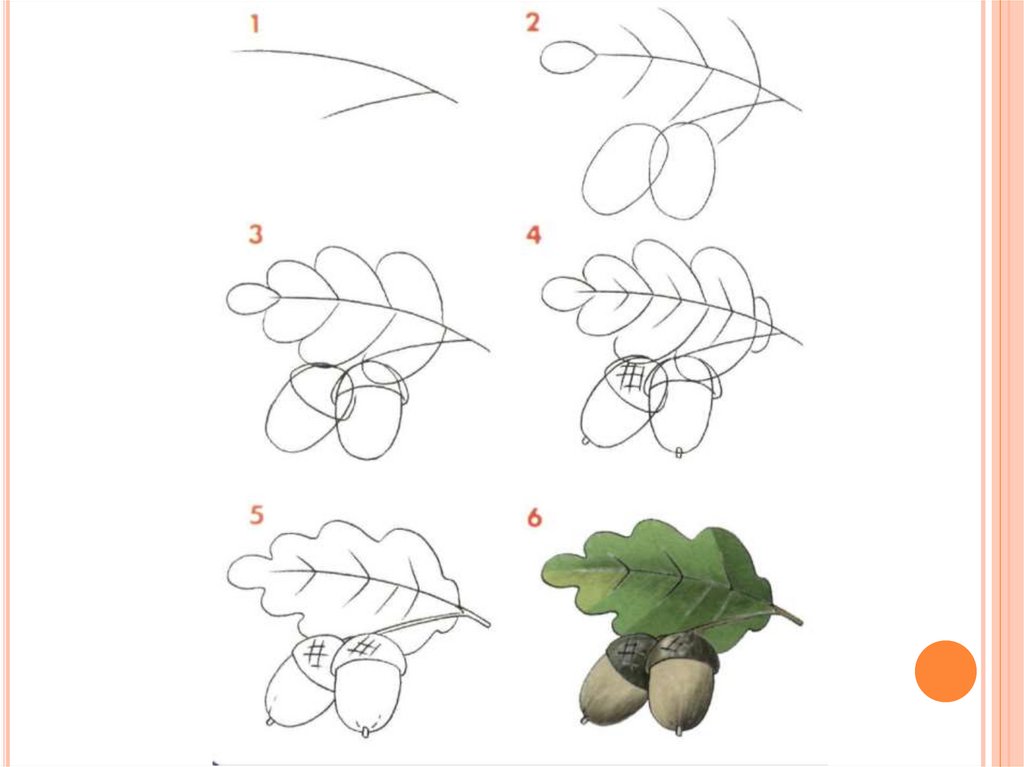 1
2
3
4
5
6