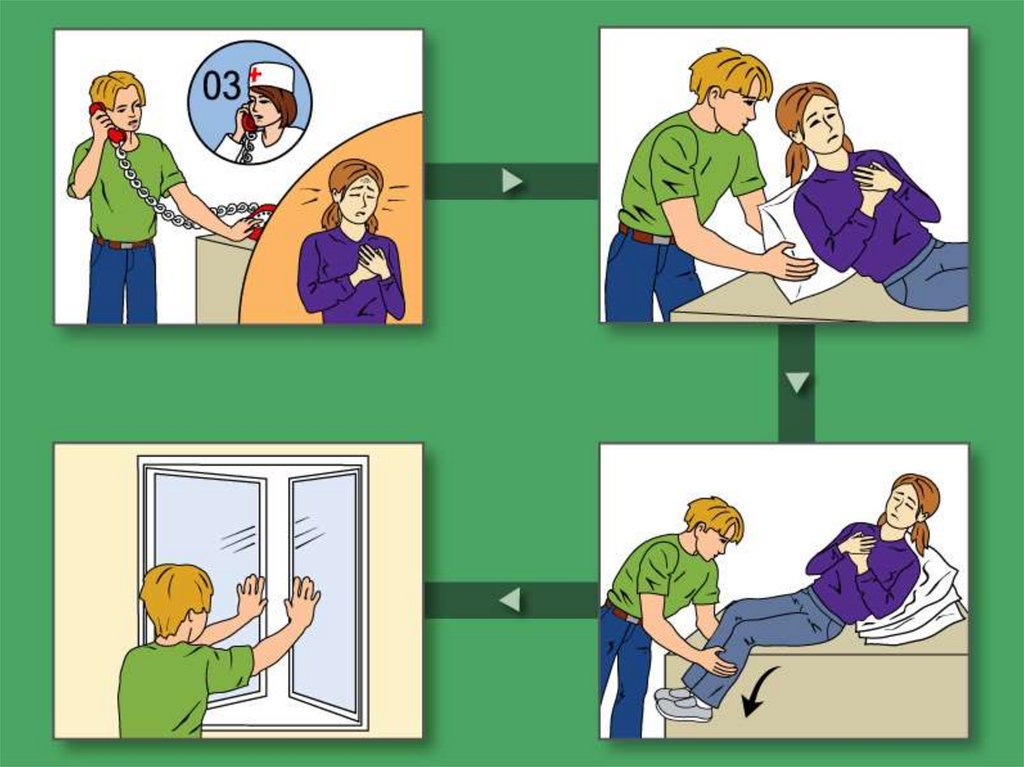 03