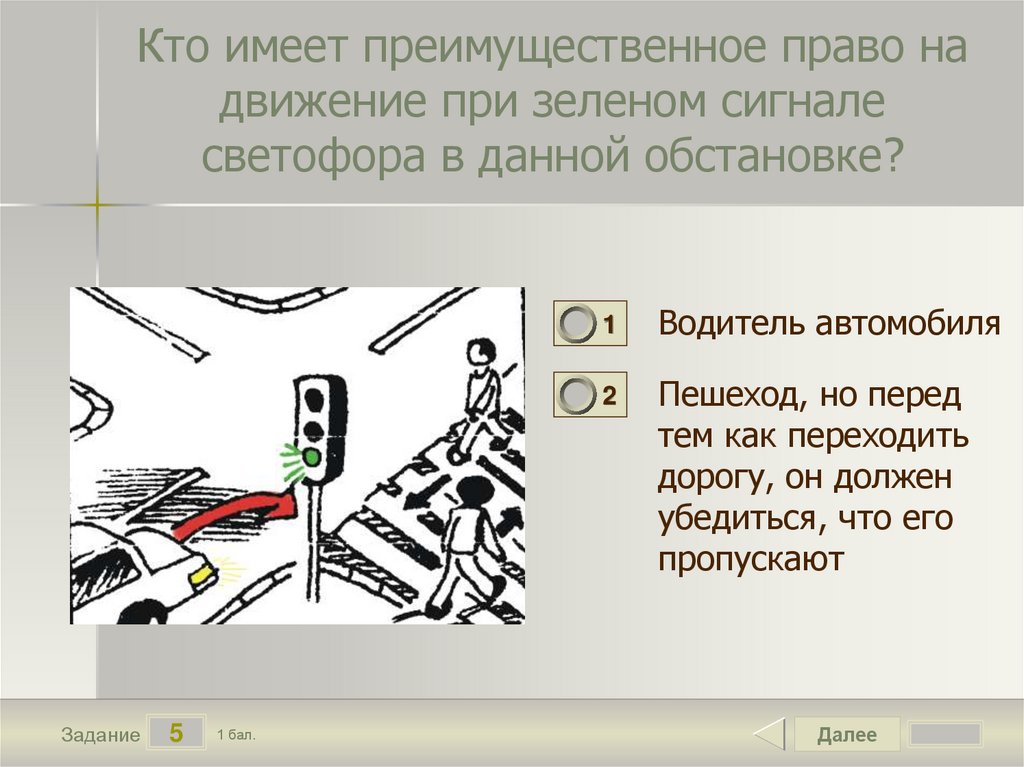 Кто имеет преимущественное право на движение при зеленом сигнале светофора в данной обстановке?

1 Водитель автомобиля

2 Пешеход, но перед тем как переходить дорогу, он должен убедиться, что его пропускают

Задание 5 1 бал.

Далее