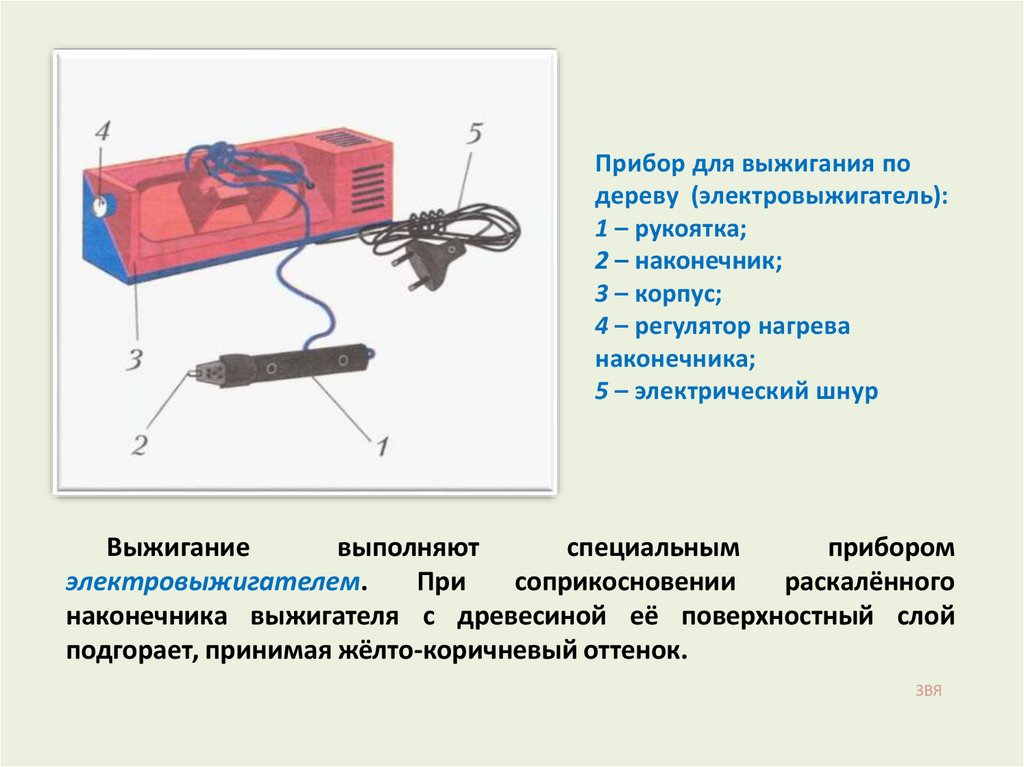 4
5
3
2
1

Прибор для выжигания по дереву (электровыжигатель):
1 – рукоятка;
2 – наконечник;
3 – корпус;
4 – регулятор нагрева наконечника;
5 – электрический шнур

Выжигание выполняют специальным прибором электровыжигателем. При соприкосновении раскалённого наконечника выжигателя с древесиной её поверхностный слой подгорает, принимая жёлто-коричневый оттенок.

ЗВЯ