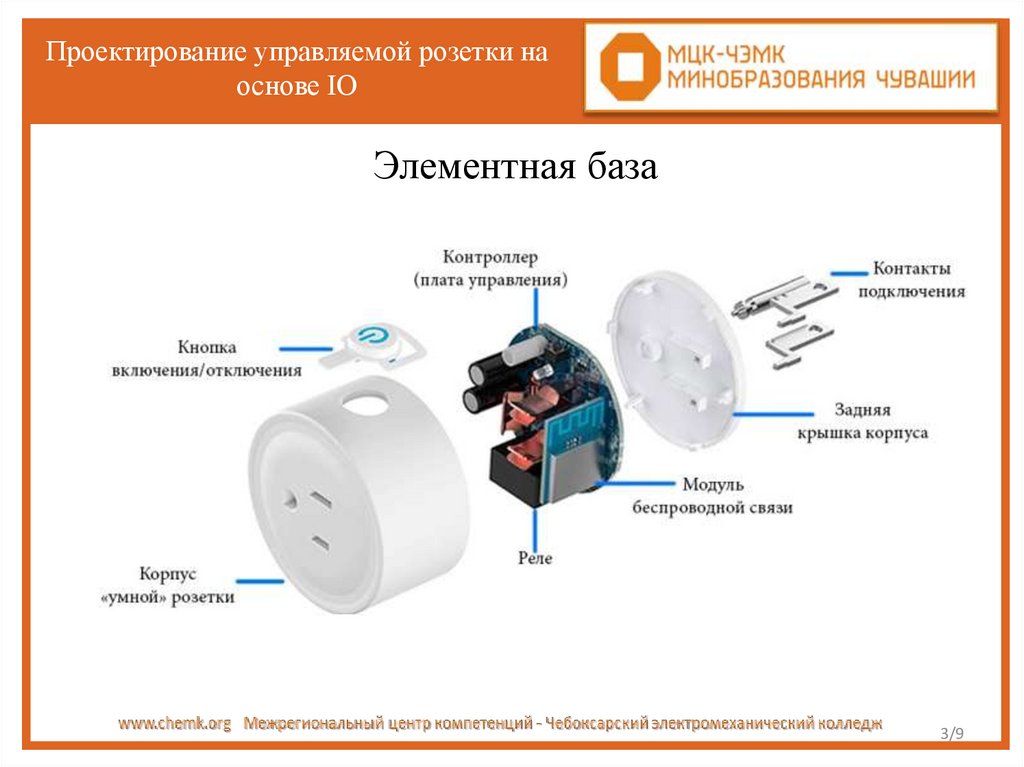 Проектирование управляемой розетки на основе IO

МЦК-ЧЭМК
МИНОБРАЗОВАНИЯ ЧУВАШИИ

Элементная база

Контроллер (плата управления)

Контакты подключения

Кнопка включения/отключения

Задняя крышка корпуса

Модуль беспроводной связи

Реле

Корпус «умной» розетки

www.chemk.org Межрегиональный центр компетенций - Чебоксарский электромеханический колледж

3/9