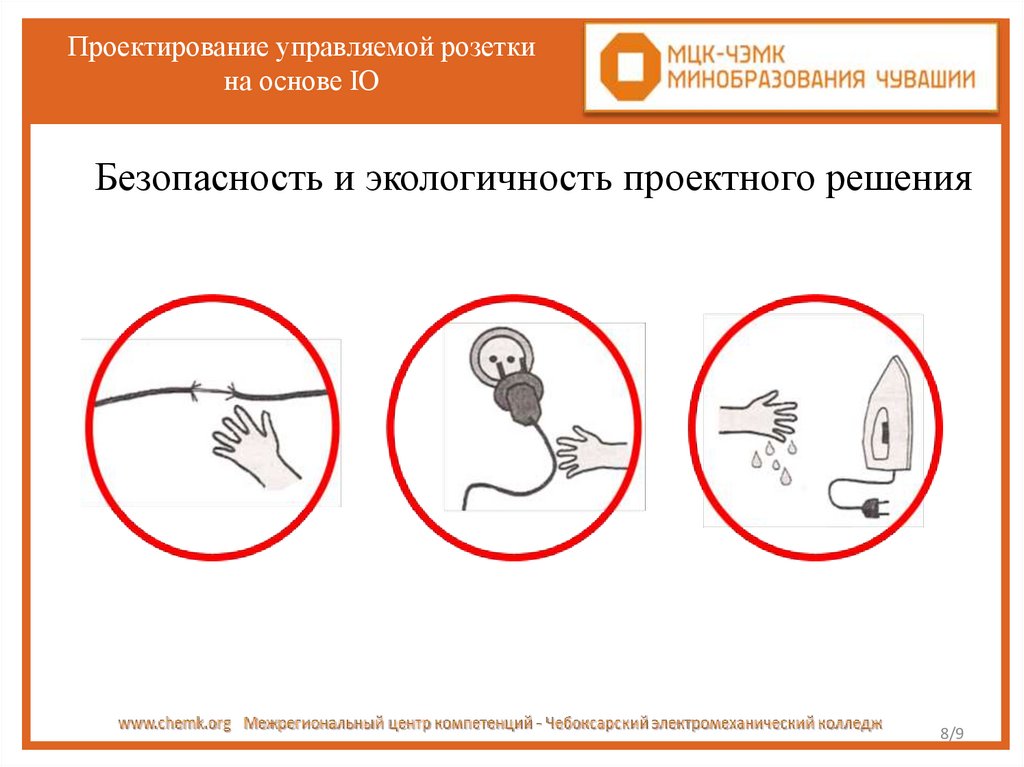 Проектирование управляемой розетки на основе IO

МЦК-ЧЭМК
МИНОБРАЗОВАНИЯ ЧУВАШИИ

Безопасность и экологичность проектного решения

www.chemk.org Межрегиональный центр компетенций - Чебоксарский электромеханический колледж

8/9