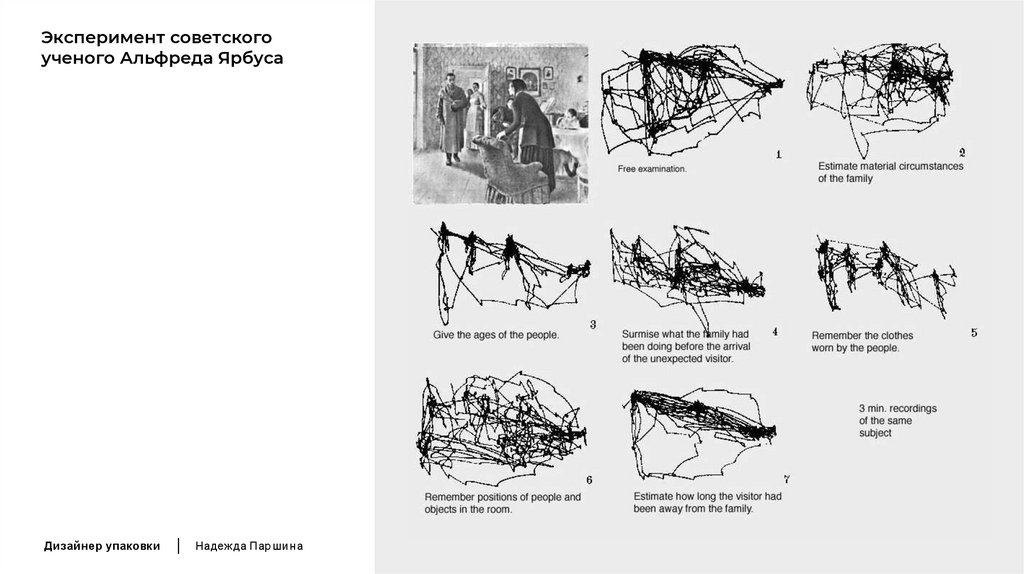 Эксперимент советского ученого Альфреда Ярбуса

1
Free examination.

2
Estimate material circumstances of the family

3
Give the ages of the people.

4
Surmise what the family had been doing before the arrival of the unexpected visitor.

5
Remember the clothes worn by the people.

6
Remember positions of people and objects in the room.

7
Estimate how long the visitor had been away from the family.

3 min. recordings of the same subject

Дизайнер упаковки | Надежда Паршина