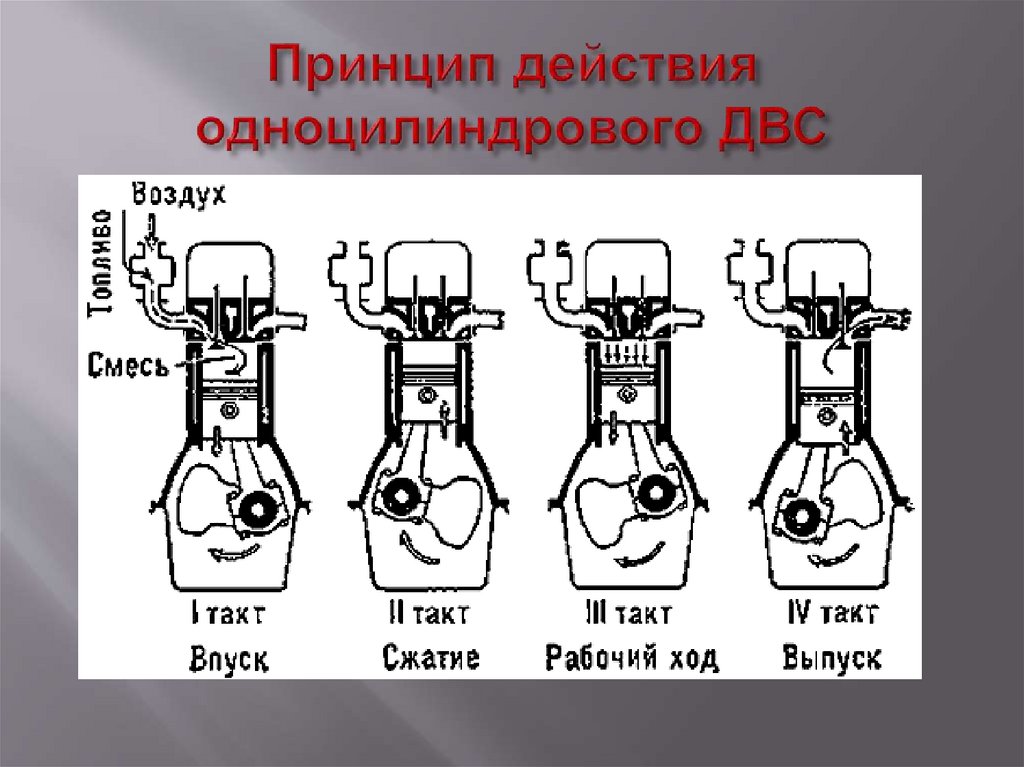 Принцип действия одноцилиндрового ДВС

Воздух

Топливо

Смесь

I такт
Впуск

II такт
Сжатие

III такт
Рабочий ход

IV такт
Выпуск