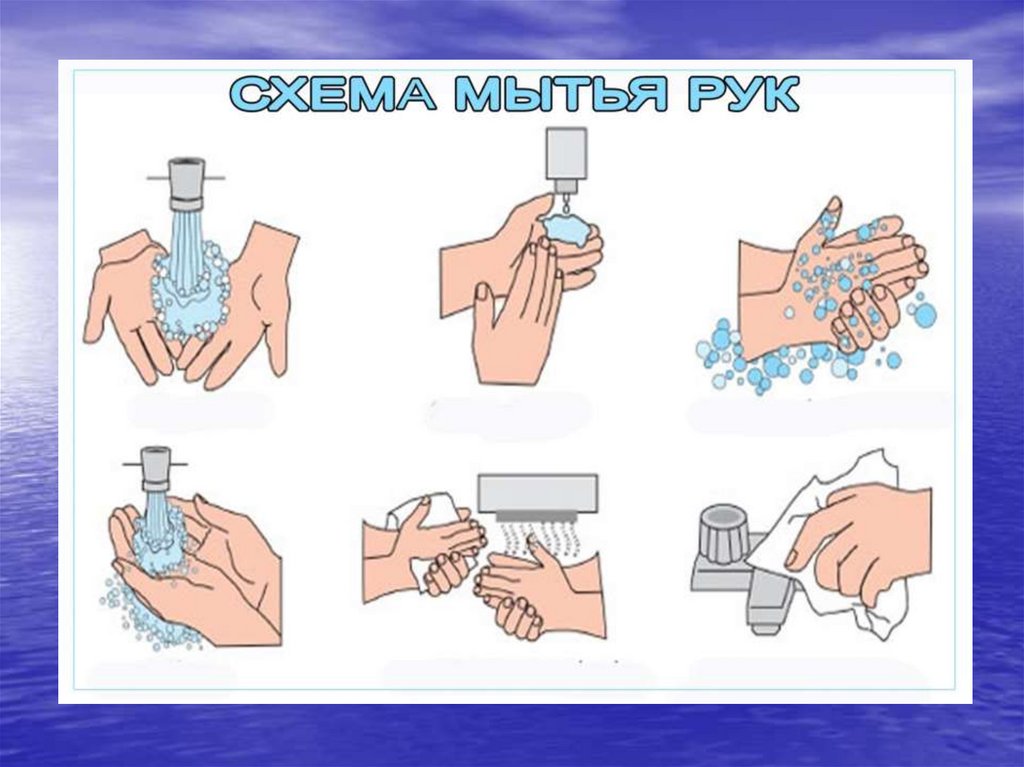 СХЕМА МЫТЬЯ РУК