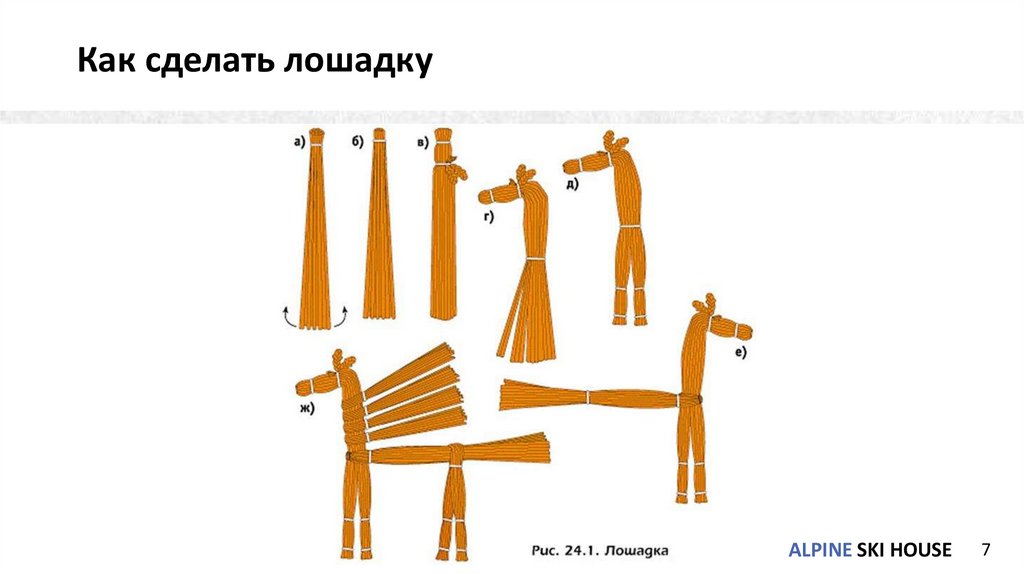 Как сделать лошадку

а)
б)
в)
г)
д)
е)
ж)

Рис. 24.1. Лошадка

ALPINE SKI HOUSE 7