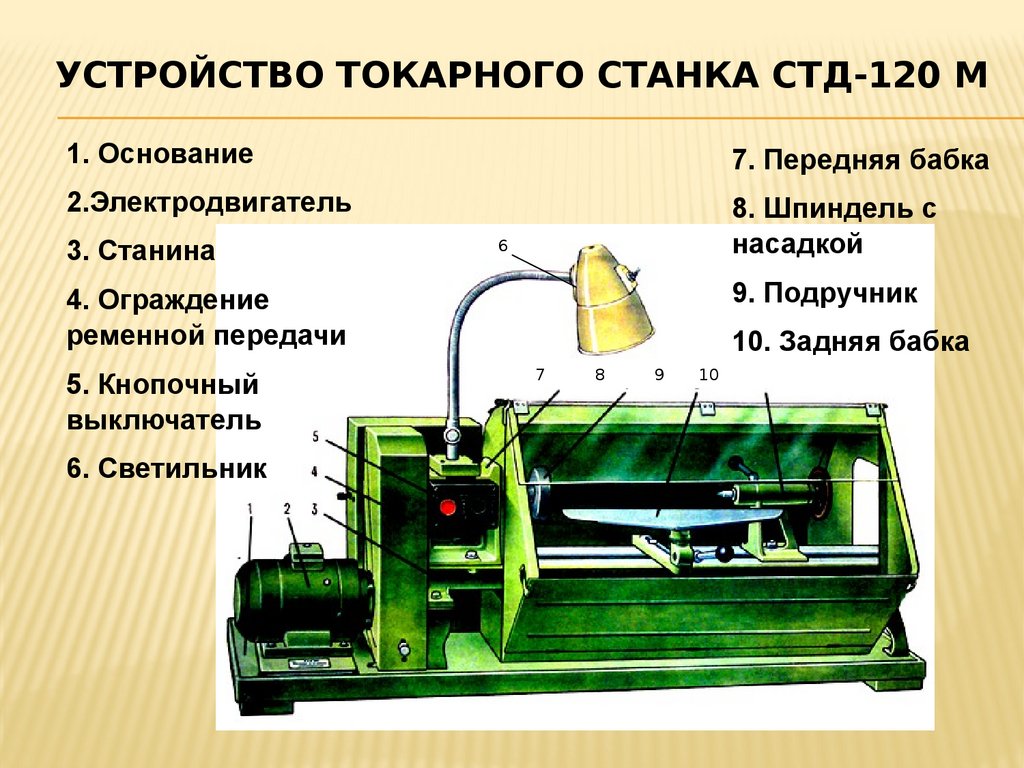 УСТРОЙСТВО ТОКАРНОГО СТАНКА СТД-120 М

1. Основание

2.Электродвигатель

3. Станина

4. Ограждение ременной передачи

5. Кнопочный выключатель

6. Светильник

7. Передняя бабка

8. Шпиндель с насадкой

9. Подручник

10. Задняя бабка

6

7 8 9 10

5

4

1 2 3