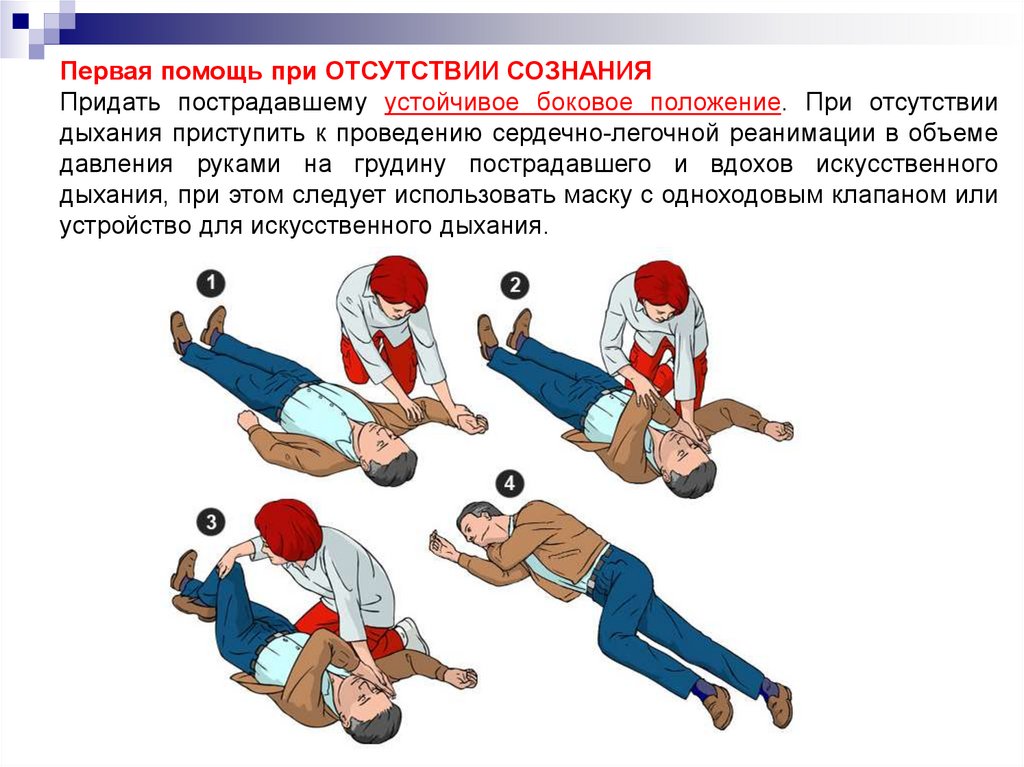 Первая помощь при ОТСУТСТВИИ СОЗНАНИЯ

Придать пострадавшему устойчивое боковое положение. При отсутствии дыхания приступить к проведению сердечно-легочной реанимации в объеме давления руками на грудину пострадавшего и вдохов искусственного дыхания, при этом следует использовать маску с одноходовым клапаном или устройство для искусственного дыхания.

1

2

3

4