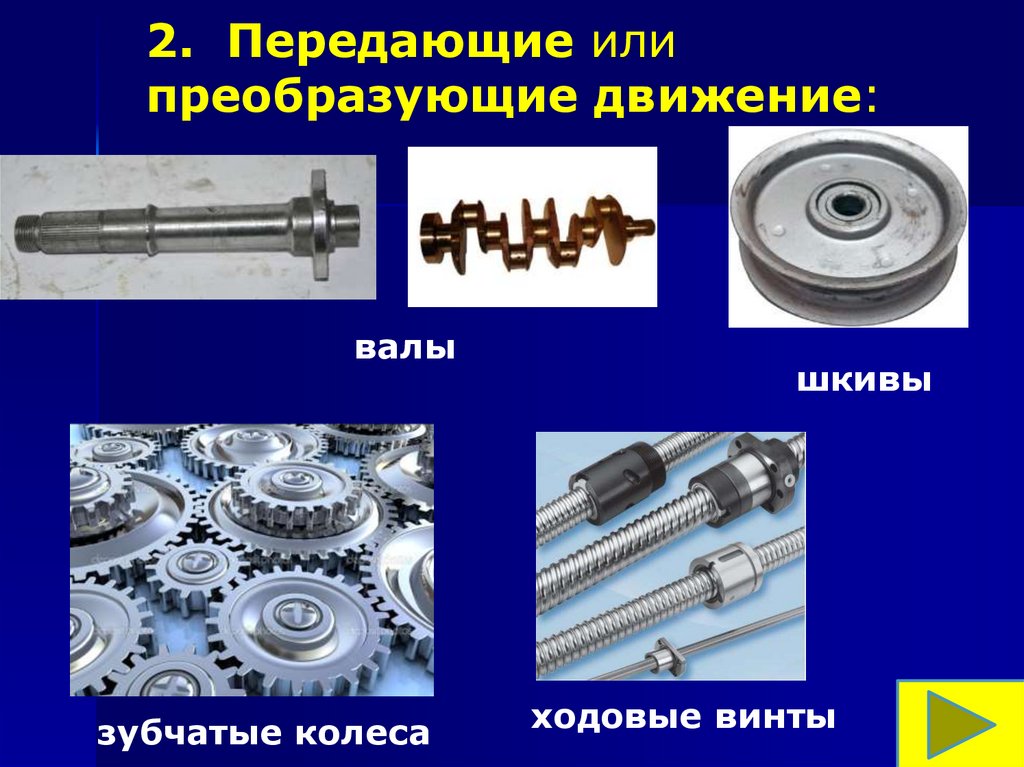 2. Передающие или преобразующие движение:

валы

шкивы

зубчатые колеса

ходовые винты