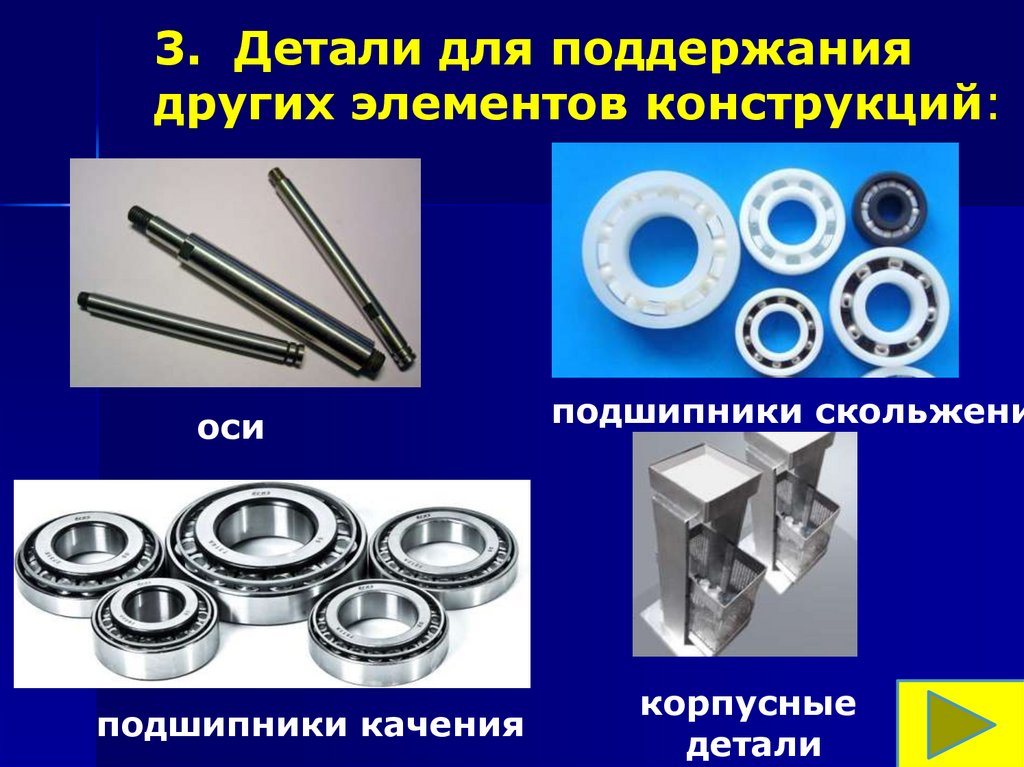 3. Детали для поддержания других элементов конструкций:

оси

подшипники скольжени

подшипники качения

корпусные детали