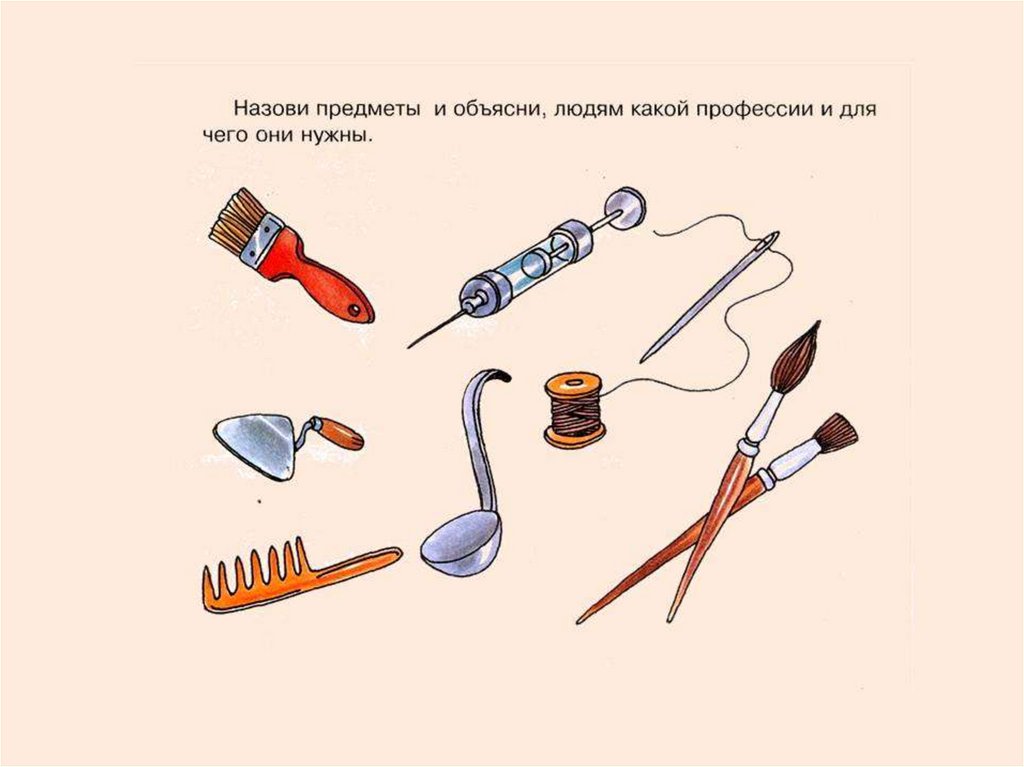 Назови предметы и объясни, людям какой профессии и для чего они нужны.