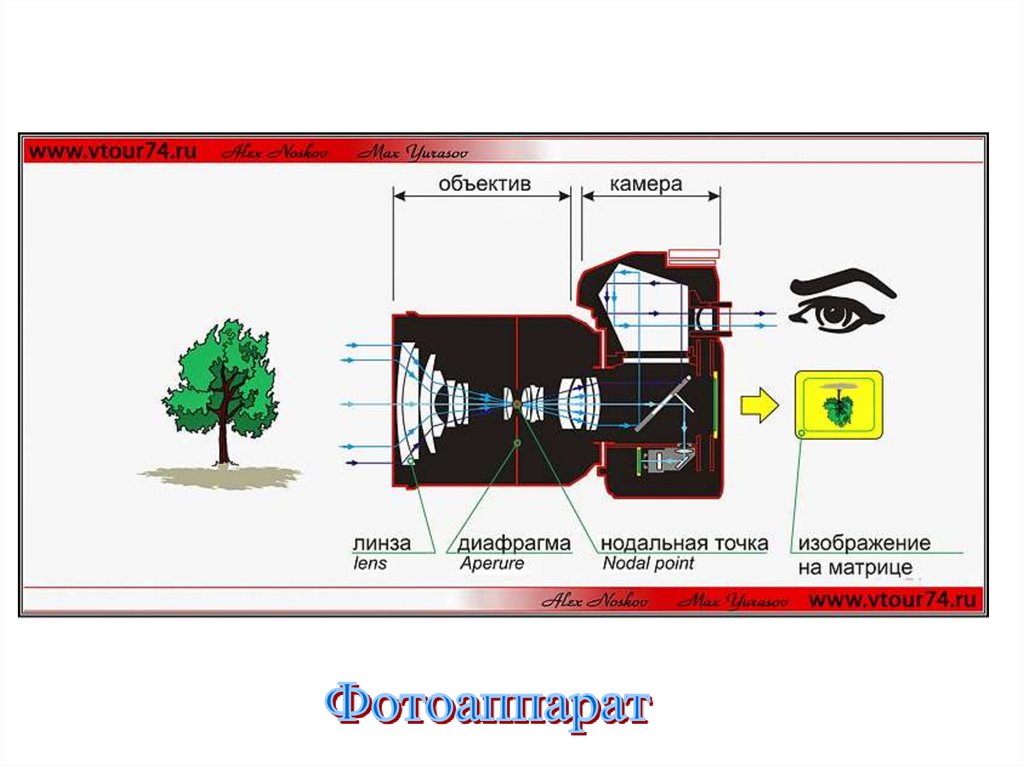 www.vtour74.ru Alex Noskov Max Yurasov

объектив

камера

линза
lens

диафрагма
Aperure

нодальная точка
Nodal point

изображение
на матрице

Alex Noskov Max Yurasov www.vtour74.ru

Фотоаппарат