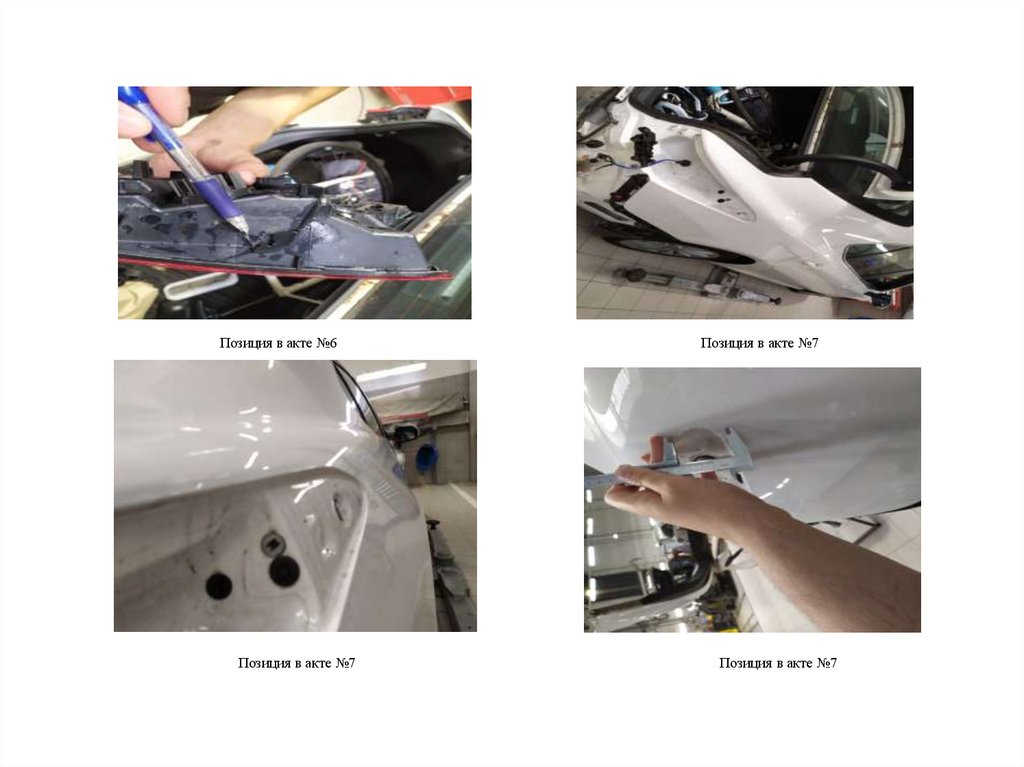 Позиция в акте №6

Позиция в акте №7

Позиция в акте №7

Позиция в акте №7