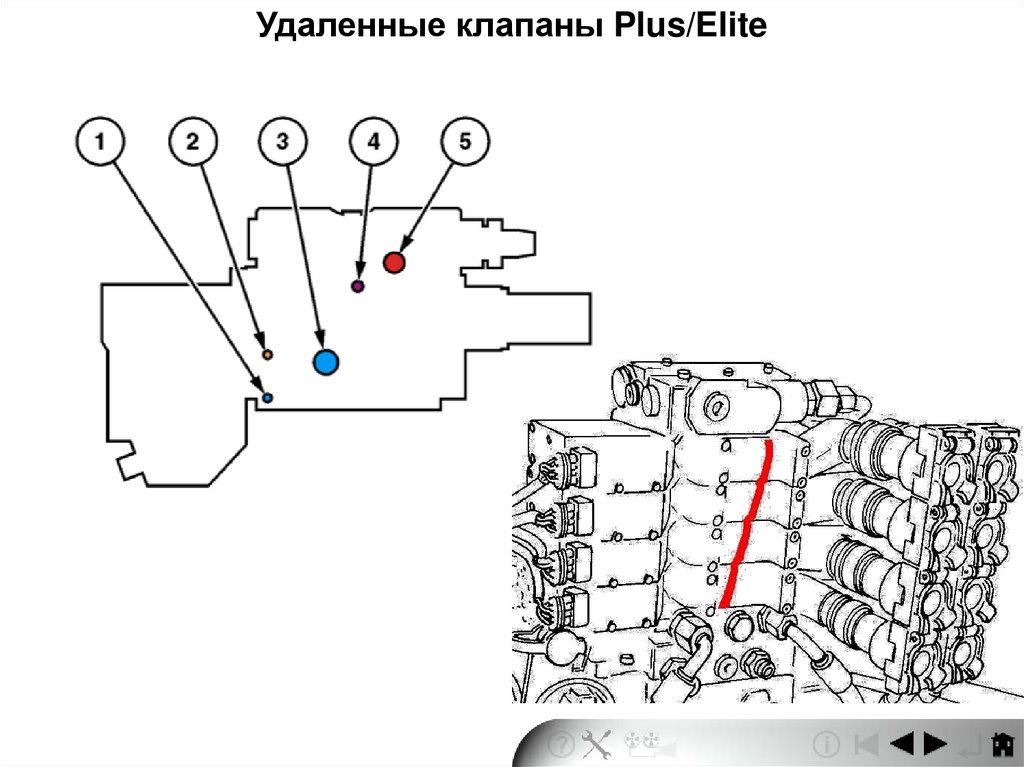 Удаленные клапаны Plus/Elite

1
2
3
4
5