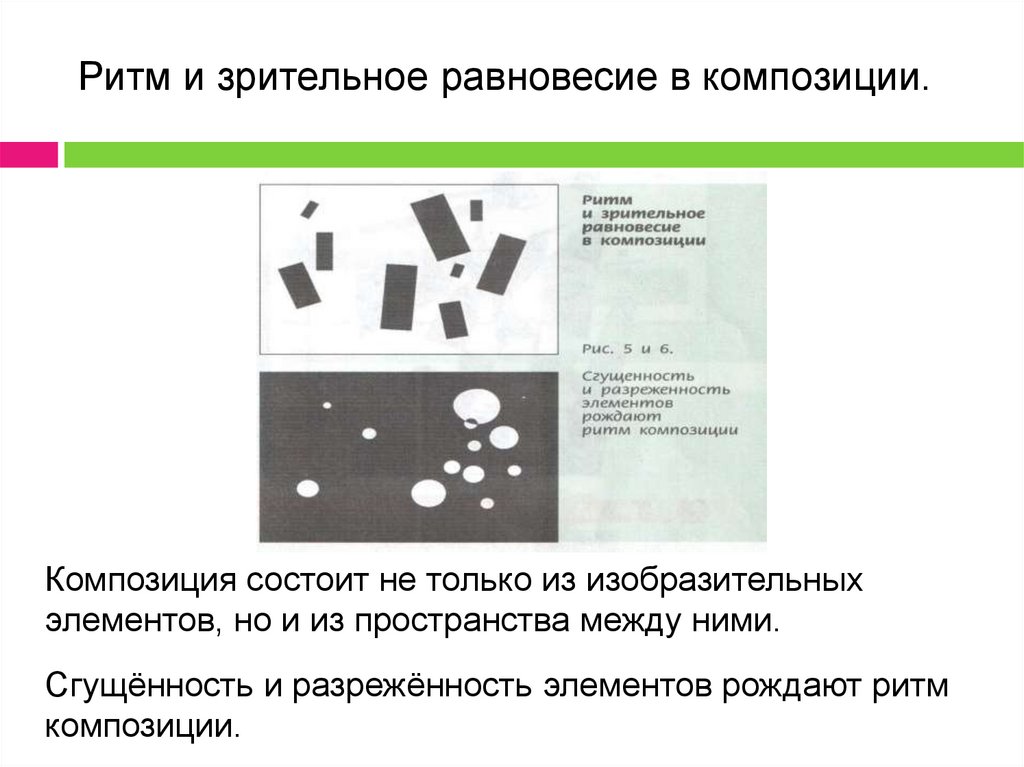 Ритм и зрительное равновесие в композиции.

Ритм и зрительное равновесие в композиции

Рис. 5 и 6.

Сгущенность и разреженность элементов рождают ритм композиции

Композиция состоит не только из изобразительных элементов, но и из пространства между ними.

Сгущённость и разрежённость элементов рождают ритм композиции.