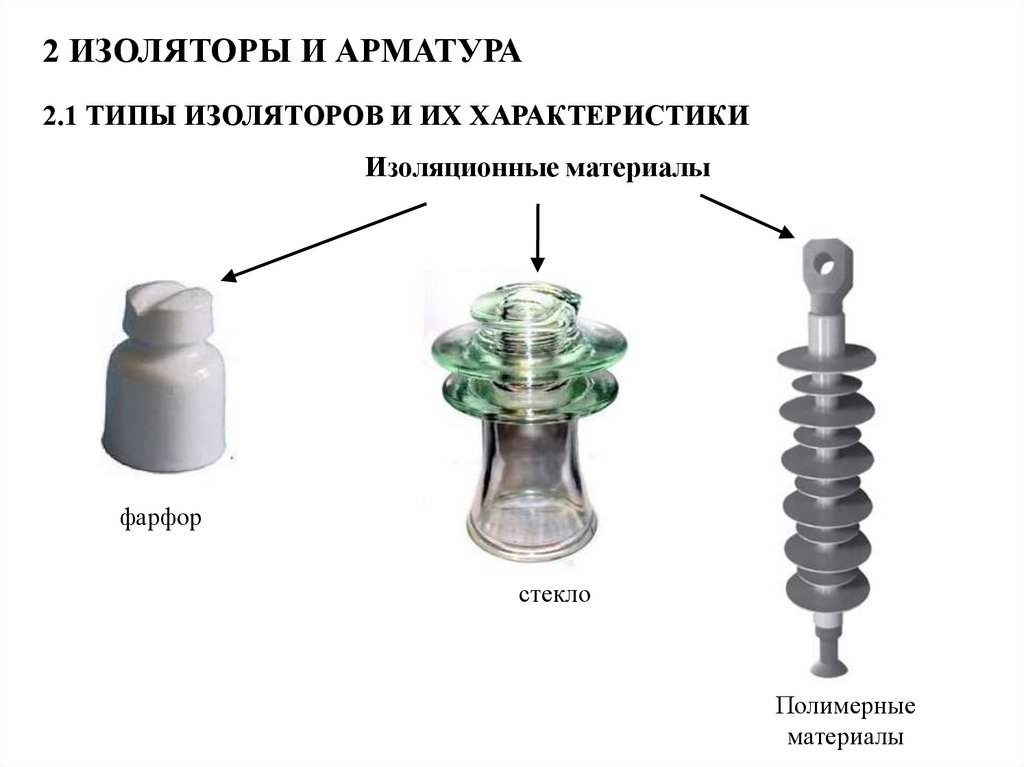 2 ИЗОЛЯТОРЫ И АРМАТУРА

2.1 ТИПЫ ИЗОЛЯТОРОВ И ИХ ХАРАКТЕРИСТИКИ

Изоляционные материалы

фарфор

стекло

Полимерные материалы