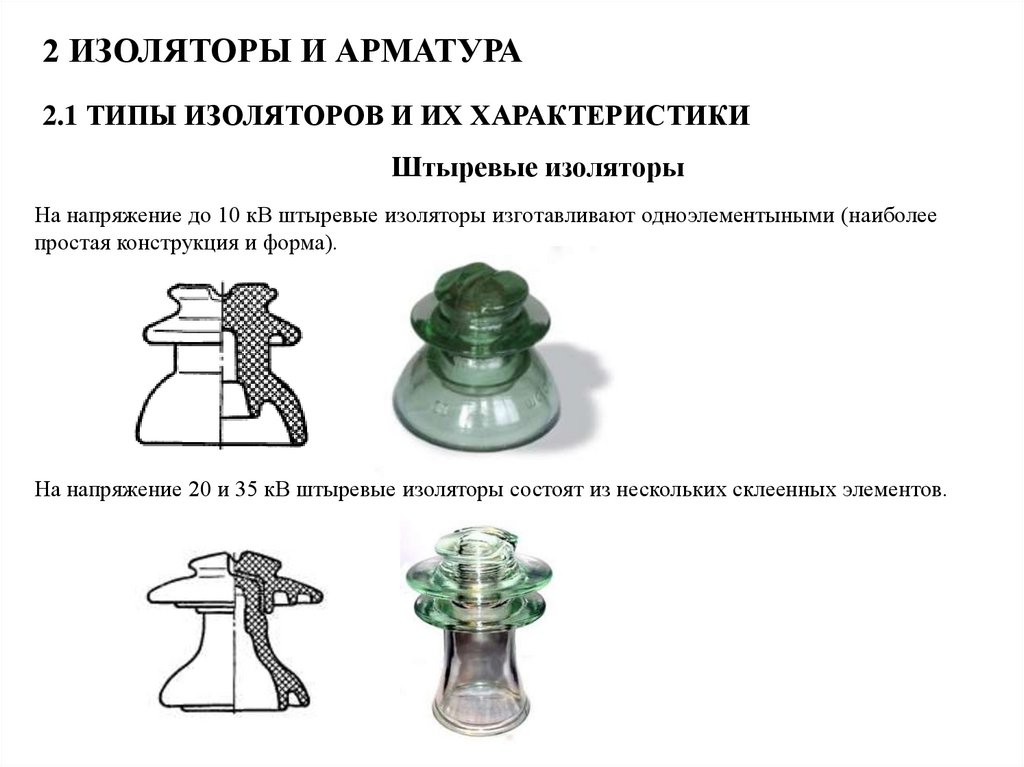 2 ИЗОЛЯТОРЫ И АРМАТУРА

2.1 ТИПЫ ИЗОЛЯТОРОВ И ИХ ХАРАКТЕРИСТИКИ

Штыревые изоляторы

На напряжение до 10 кВ штыревые изоляторы изготавливают одноэлементными (наиболее простая конструкция и форма).

На напряжение 20 и 35 кВ штыревые изоляторы состоят из нескольких склеенных элементов.